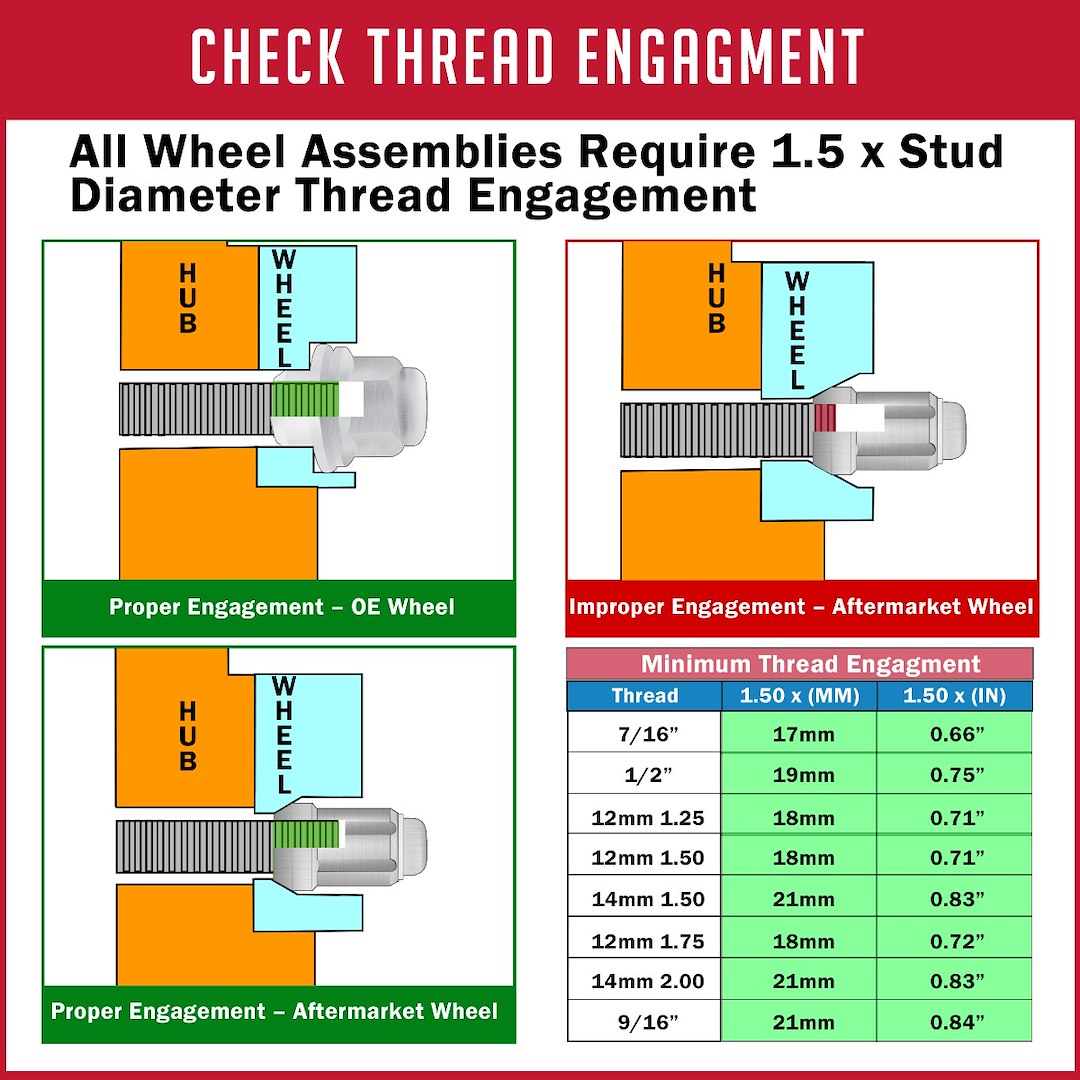 CHECK THREAD ENGAGMENT

All Wheel Assemblies Require 1.5 x Stud Diameter Thread Engagement

HUB

WHEEL

Proper Engagement – OE Wheel

HUB

WHEEL

Improper Engagement – Aftermarket Wheel

HUB

WHEEL

Proper Engagement – Aftermarket Wheel

Minimum Thread Engagment

| Thread | 1.50 x (MM) | 1.50 x (IN) |
|---|---|---|
| 7/16” | 17mm | 0.66” |
| 1/2” | 19mm | 0.75” |
| 12mm 1.25 | 18mm | 0.71” |
| 12mm 1.50 | 18mm | 0.71” |
| 14mm 1.50 | 21mm | 0.83” |
| 12mm 1.75 | 18mm | 0.72” |
| 14mm 2.00 | 21mm | 0.83” |
| 9/16” | 21mm | 0.84” |