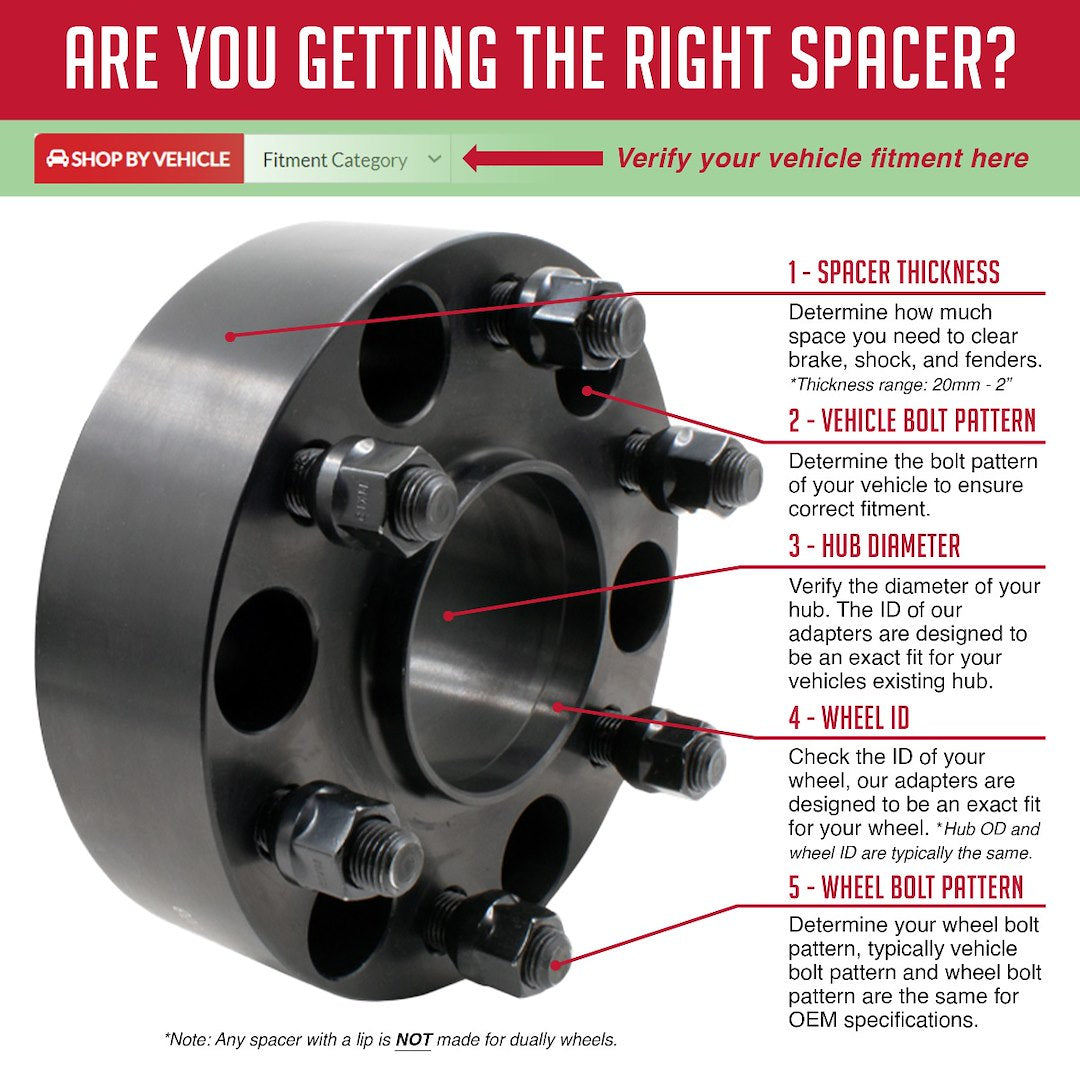 ARE YOU GETTING THE RIGHT SPACER?

SHOP BY VEHICLE Fitment Category

Verify your vehicle fitment here

1 - SPACER THICKNESS

Determine how much space you need to clear brake, shock, and fenders. *Thickness range: 20mm - 2"

2 - VEHICLE BOLT PATTERN

Determine the bolt pattern of your vehicle to ensure correct fitment.

3 - HUB DIAMETER

Verify the diameter of your hub. The ID of our adapters are designed to be an exact fit for your vehicles existing hub.

4 - WHEEL ID

Check the ID of your wheel, our adapters are designed to be an exact fit for your wheel. *Hub OD and wheel ID are typically the same.

5 - WHEEL BOLT PATTERN

Determine your wheel bolt pattern, typically vehicle bolt pattern and wheel bolt pattern are the same for OEM specifications.

*Note: Any spacer with a lip is NOT made for dually wheels.