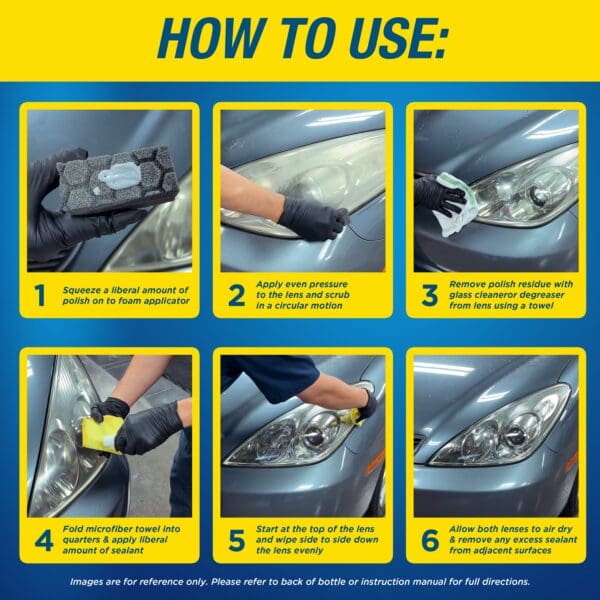 HOW TO USE:

1 Squeeze a liberal amount of polish on to foam applicator

2 Apply even pressure to the lens and scrub in a circular motion

3 Remove polish residue with glass cleaneror degreaser from lens using a towel

4 Fold microfiber towel into quarters & apply liberal amount of sealant

5 Start at the top of the lens and wipe side to side down the lens evenly

6 Allow both lenses to air dry & remove any excess sealant from adjacent surfaces

Images are for reference only. Please refer to back of bottle or instruction manual for full directions.