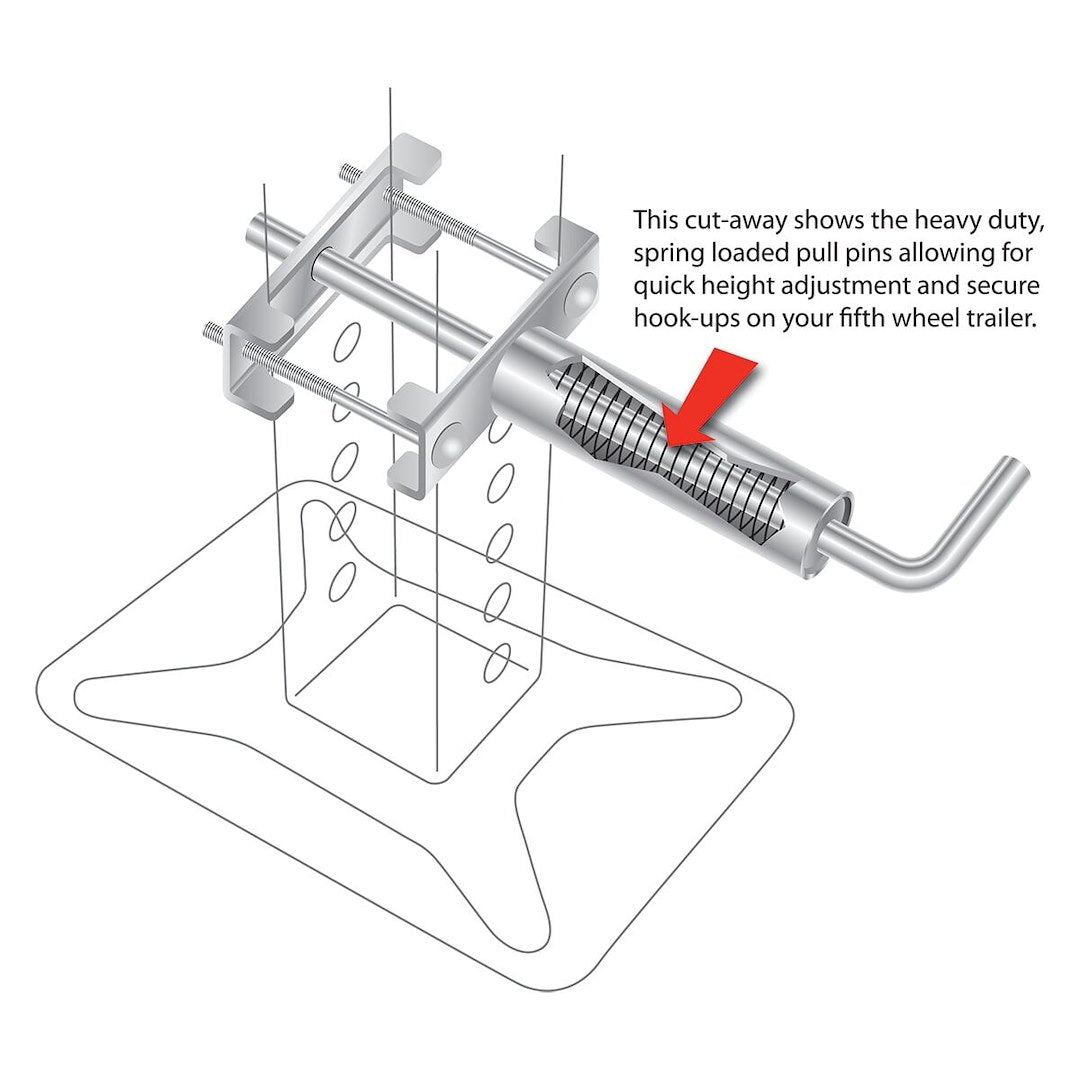 This cut-away shows the heavy duty, spring loaded pull pins allowing for quick height adjustment and secure hook-ups on your fifth wheel trailer.