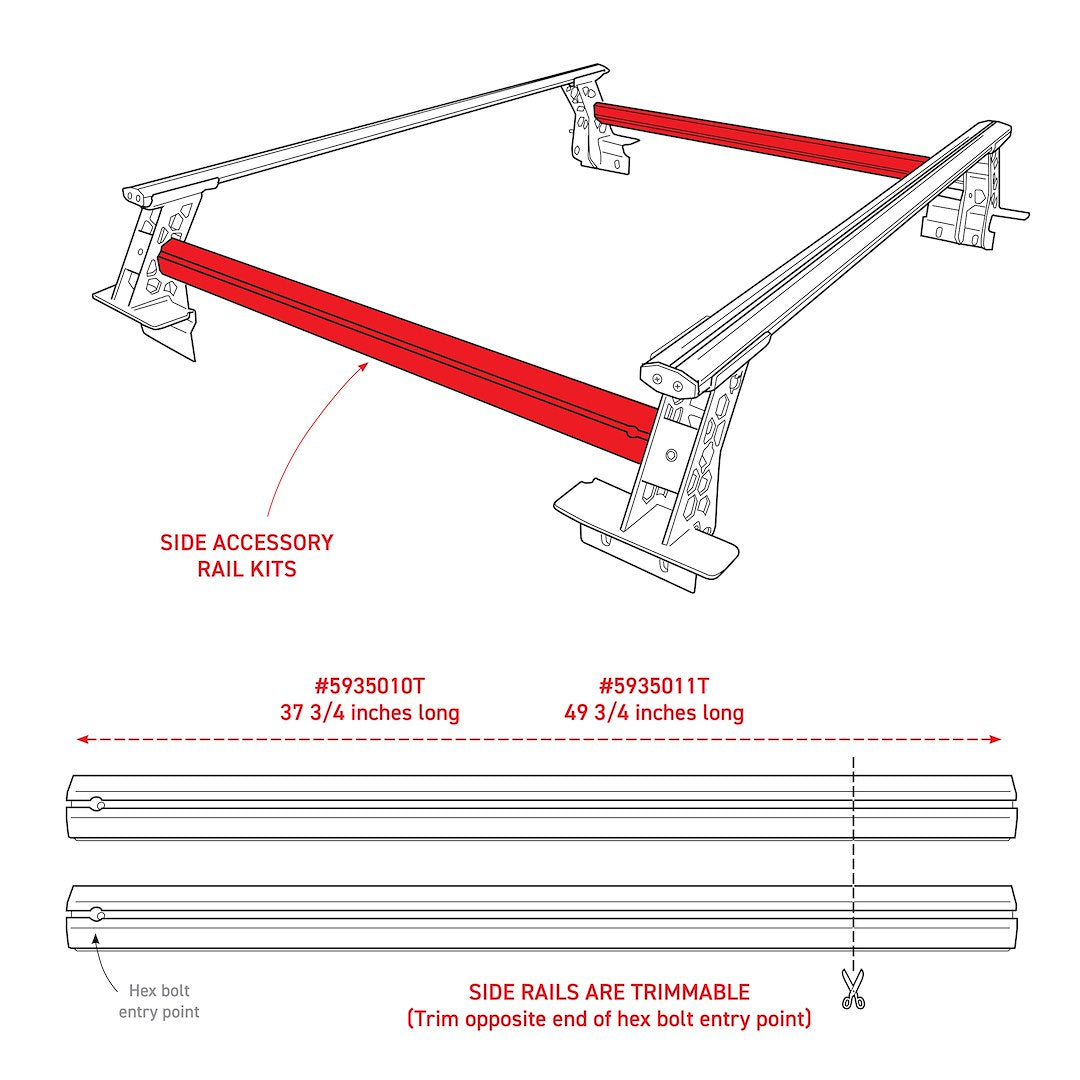 SIDE ACCESSORY RAIL KITS

#5935010T
37 3/4 inches long

#5935011T
49 3/4 inches long

Hex bolt entry point

SIDE RAILS ARE TRIMMABLE
(Trim opposite end of hex bolt entry point)