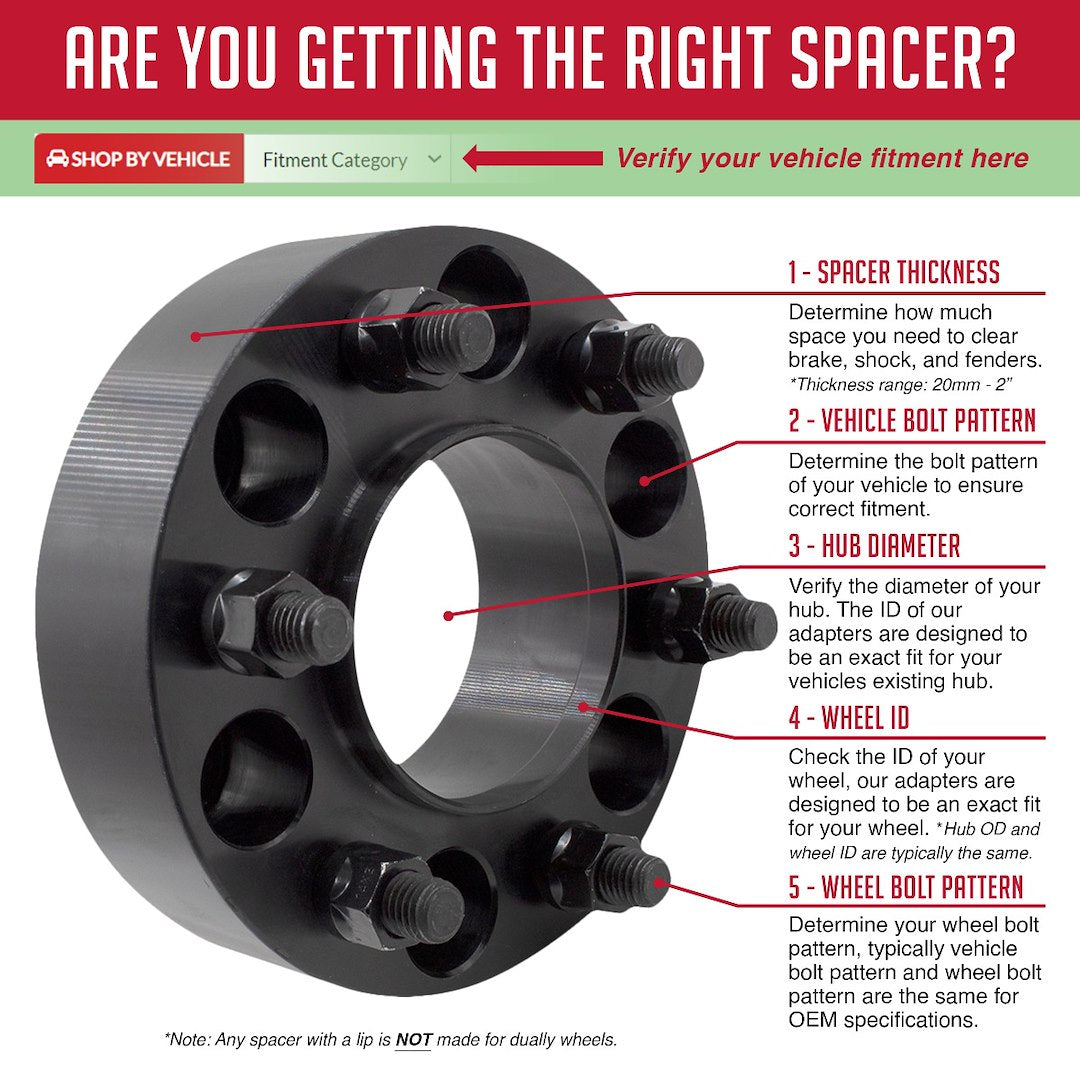 ARE YOU GETTING THE RIGHT SPACER?

SHOP BY VEHICLE

Fitment Category

Verify your vehicle fitment here

1 - SPACER THICKNESS

Determine how much space you need to clear brake, shock, and fenders. *Thickness range: 20mm - 2"

2 - VEHICLE BOLT PATTERN

Determine the bolt pattern of your vehicle to ensure correct fitment.

3 - HUB DIAMETER

Verify the diameter of your hub. The ID of our adapters are designed to be an exact fit for your vehicles existing hub.

4 - WHEEL ID

Check the ID of your wheel, our adapters are designed to be an exact fit for your wheel. *Hub OD and wheel ID are typically the same.

5 - WHEEL BOLT PATTERN

Determine your wheel bolt pattern, typically vehicle bolt pattern and wheel bolt pattern are the same for OEM specifications.

*Note: Any spacer with a lip is NOT made for dually wheels.