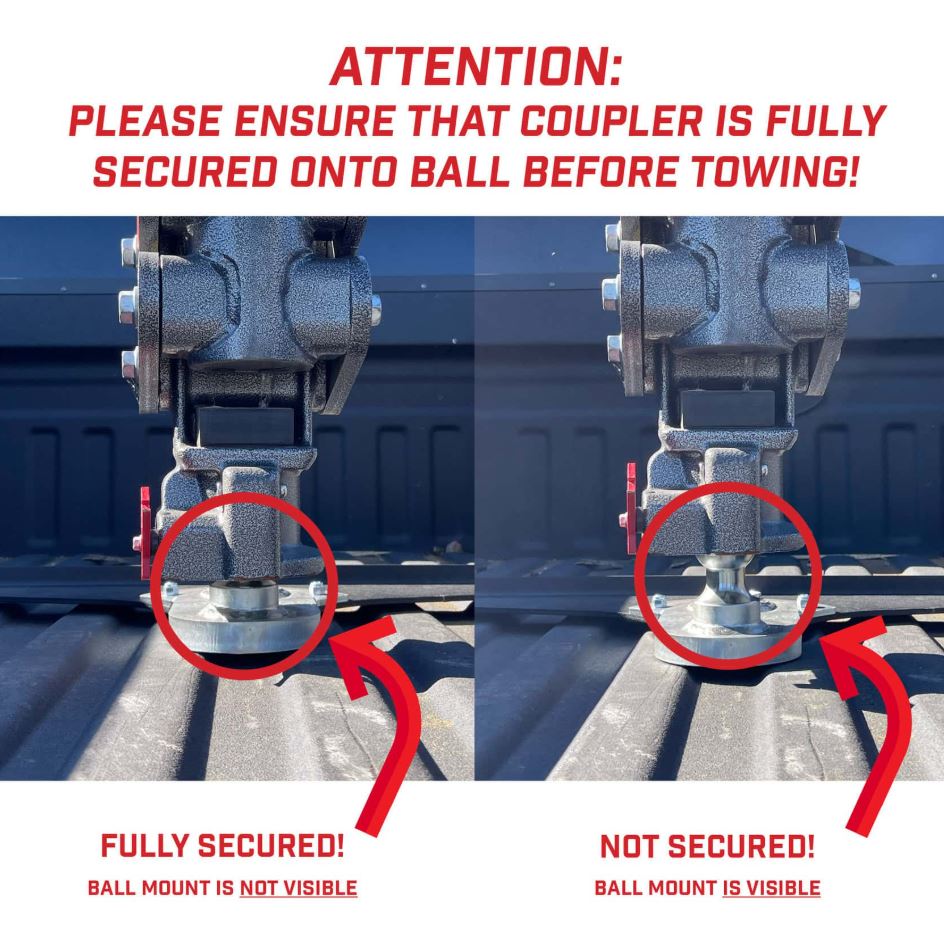 ATTENTION:
PLEASE ENSURE THAT COUPLER IS FULLY SECURED ONTO BALL BEFORE TOWING!

FULLY SECURED!
BALL MOUNT IS NOT VISIBLE

NOT SECURED!
BALL MOUNT IS VISIBLE