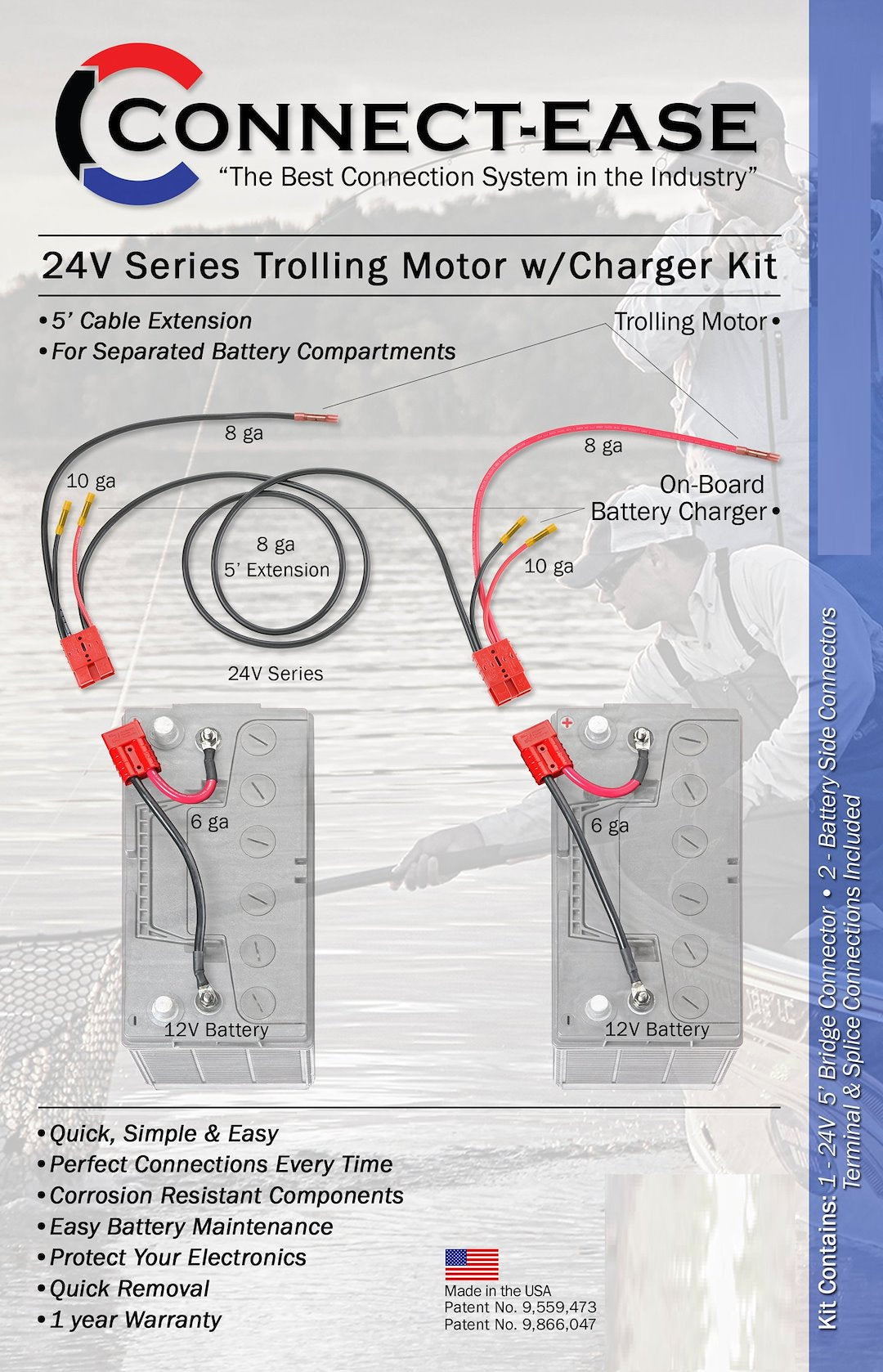 CONNECT-EASE
"The Best Connection System in the Industry"

24V Series Trolling Motor w/Charger Kit

• 5' Cable Extension
• For Separated Battery Compartments

Trolling Motor •

8 ga

8 ga

10 ga

On-Board Battery Charger •

8 ga
5' Extension

10 ga

24V Series

6 ga

6 ga

12V Battery

12V Battery

• Quick, Simple & Easy
• Perfect Connections Every Time
• Corrosion Resistant Components
• Easy Battery Maintenance
• Protect Your Electronics
• Quick Removal
• 1 year Warranty

Made in the USA
Patent No. 9,559,473
Patent No. 9,866,047

Kit Contains: 1 - 24V 5' Bridge Connector • 2 - Battery Side Connectors
Terminal & Splice Connections Included