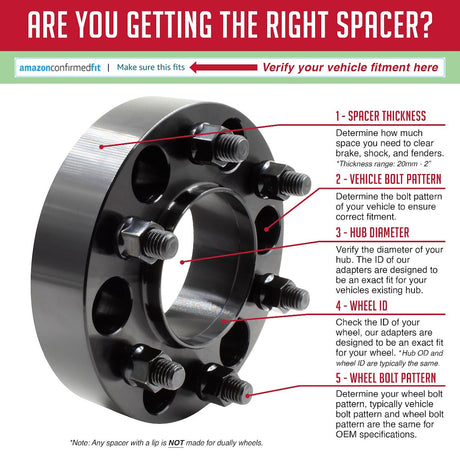 ARE YOU GETTING THE RIGHT SPACER?

amazonconfirmedfit | Make sure this fits Verify your vehicle fitment here

1 - SPACER THICKNESS
Determine how much space you need to clear brake, shock, and fenders. *Thickness range: 20mm - 2"

2 - VEHICLE BOLT PATTERN
Determine the bolt pattern of your vehicle to ensure correct fitment.

3 - HUB DIAMETER
Verify the diameter of your hub. The ID of our adapters are designed to be an exact fit for your vehicles existing hub.

4 - WHEEL ID
Check the ID of your wheel, our adapters are designed to be an exact fit for your wheel. *Hub OD and wheel ID are typically the same.

5 - WHEEL BOLT PATTERN
Determine your wheel bolt pattern, typically vehicle bolt pattern and wheel bolt pattern are the same for OEM specifications.

*Note: Any spacer with a lip is NOT made for dually wheels.