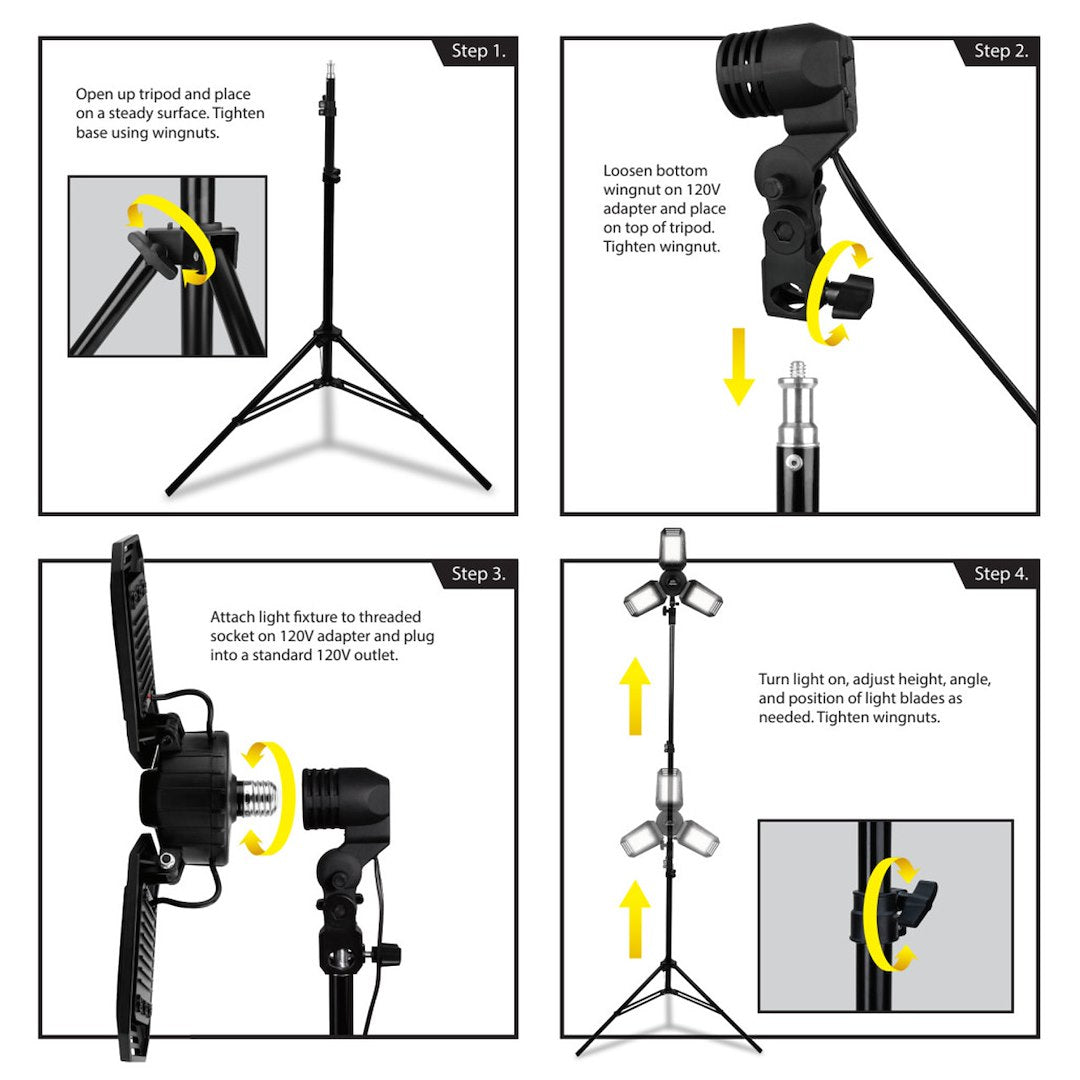 Step 1.

Open up tripod and place on a steady surface. Tighten base using wingnuts.

Step 2.

Loosen bottom wingnut on 120V adapter and place on top of tripod. Tighten wingnut.

Step 3.

Attach light fixture to threaded socket on 120V adapter and plug into a standard 120V outlet.

Step 4.

Turn light on, adjust height, angle, and position of light blades as needed. Tighten wingnuts.