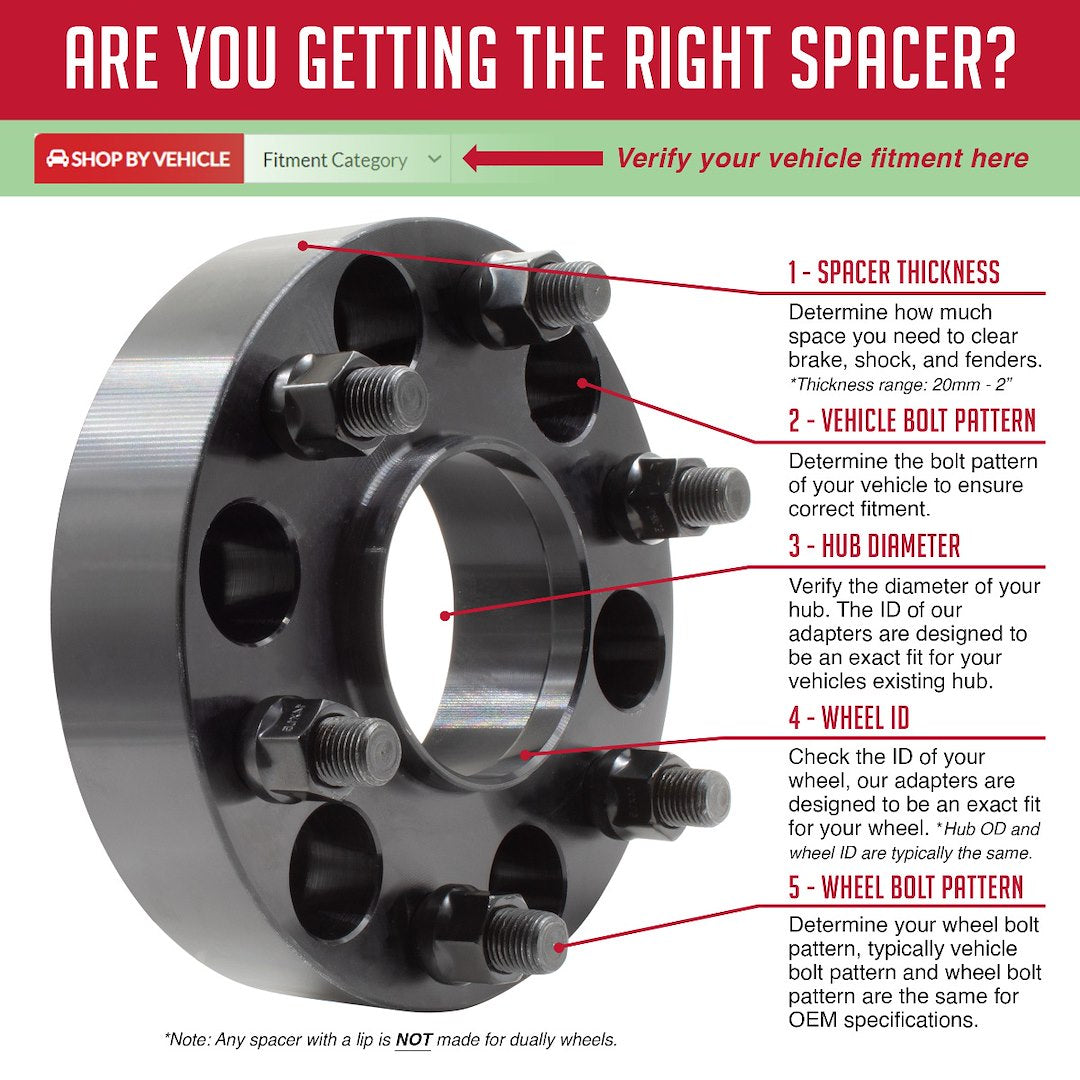 ARE YOU GETTING THE RIGHT SPACER?

SHOP BY VEHICLE

Fitment Category

Verify your vehicle fitment here

1 - SPACER THICKNESS

Determine how much space you need to clear brake, shock, and fenders. *Thickness range: 20mm - 2"

2 - VEHICLE BOLT PATTERN

Determine the bolt pattern of your vehicle to ensure correct fitment.

3 - HUB DIAMETER

Verify the diameter of your hub. The ID of our adapters are designed to be an exact fit for your vehicles existing hub.

4 - WHEEL ID

Check the ID of your wheel, our adapters are designed to be an exact fit for your wheel. *Hub OD and wheel ID are typically the same.

5 - WHEEL BOLT PATTERN

Determine your wheel bolt pattern, typically vehicle bolt pattern and wheel bolt pattern are the same for OEM specifications.

*Note: Any spacer with a lip is NOT made for dually wheels.