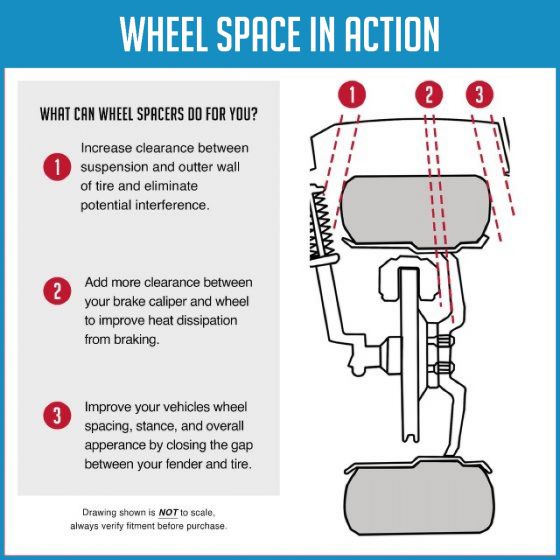 WHEEL SPACE IN ACTION

WHAT CAN WHEEL SPACERS DO FOR YOU?

1 Increase clearance between suspension and outter wall of tire and eliminate potential interference.

2 Add more clearance between your brake caliper and wheel to improve heat dissipation from braking.

3 Improve your vehicles wheel spacing, stance, and overall apperance by closing the gap between your fender and tire.

Drawing shown is NOT to scale, always verify fitment before purchase.

1 2 3