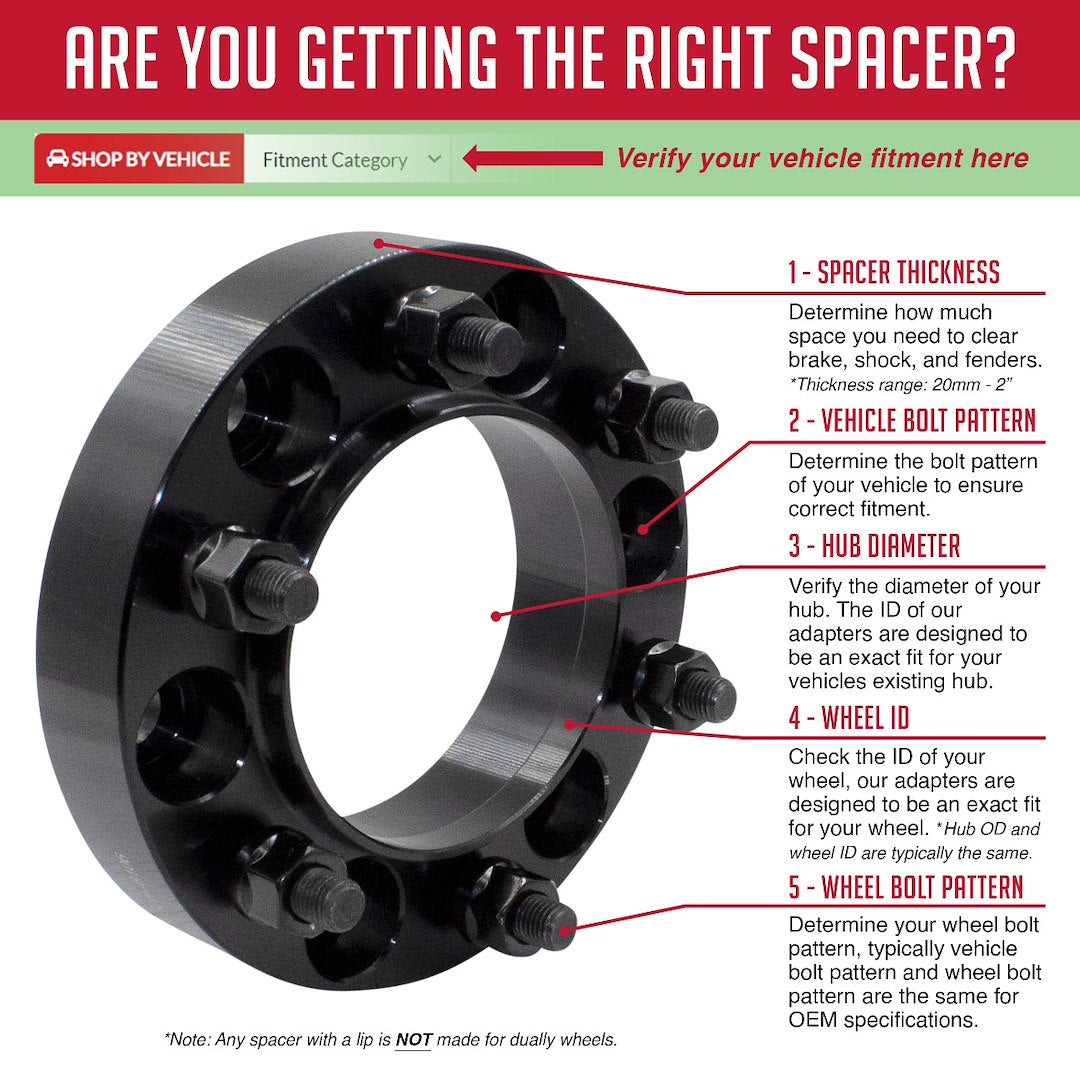 ARE YOU GETTING THE RIGHT SPACER?

SHOP BY VEHICLE

Fitment Category

Verify your vehicle fitment here

1 - SPACER THICKNESS

Determine how much space you need to clear brake, shock, and fenders. *Thickness range: 20mm - 2"

2 - VEHICLE BOLT PATTERN

Determine the bolt pattern of your vehicle to ensure correct fitment.

3 - HUB DIAMETER

Verify the diameter of your hub. The ID of our adapters are designed to be an exact fit for your vehicles existing hub.

4 - WHEEL ID

Check the ID of your wheel, our adapters are designed to be an exact fit for your wheel. *Hub OD and wheel ID are typically the same.

5 - WHEEL BOLT PATTERN

Determine your wheel bolt pattern, typically vehicle bolt pattern and wheel bolt pattern are the same for OEM specifications.

*Note: Any spacer with a lip is NOT made for dually wheels.