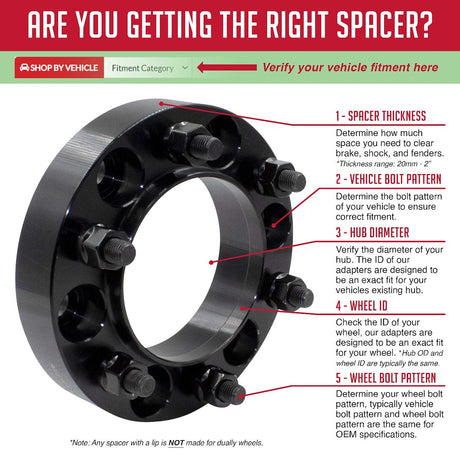 ARE YOU GETTING THE RIGHT SPACER?

SHOP BY VEHICLE Fitment Category

Verify your vehicle fitment here

1 - SPACER THICKNESS

Determine how much space you need to clear brake, shock, and fenders. *Thickness range: 20mm - 2"

2 - VEHICLE BOLT PATTERN

Determine the bolt pattern of your vehicle to ensure correct fitment.

3 - HUB DIAMETER

Verify the diameter of your hub. The ID of our adapters are designed to be an exact fit for your vehicles existing hub.

4 - WHEEL ID

Check the ID of your wheel, our adapters are designed to be an exact fit for your wheel. *Hub OD and wheel ID are typically the same.

5 - WHEEL BOLT PATTERN

Determine your wheel bolt pattern, typically vehicle bolt pattern and wheel bolt pattern are the same for OEM specifications.

*Note: Any spacer with a lip is NOT made for dually wheels.