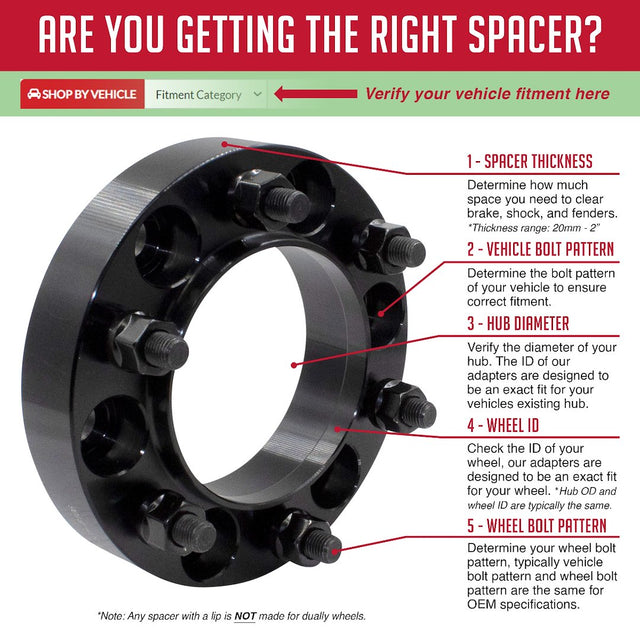 ARE YOU GETTING THE RIGHT SPACER?

SHOP BY VEHICLE Fitment Category Verify your vehicle fitment here

1 - SPACER THICKNESS
Determine how much space you need to clear brake, shock, and fenders. *Thickness range: 20mm - 2"

2 - VEHICLE BOLT PATTERN
Determine the bolt pattern of your vehicle to ensure correct fitment.

3 - HUB DIAMETER
Verify the diameter of your hub. The ID of our adapters are designed to be an exact fit for your vehicles existing hub.

4 - WHEEL ID
Check the ID of your wheel, our adapters are designed to be an exact fit for your wheel. *Hub OD and wheel ID are typically the same.

5 - WHEEL BOLT PATTERN
Determine your wheel bolt pattern, typically vehicle bolt pattern and wheel bolt pattern are the same for OEM specifications.

*Note: Any spacer with a lip is NOT made for dually wheels.