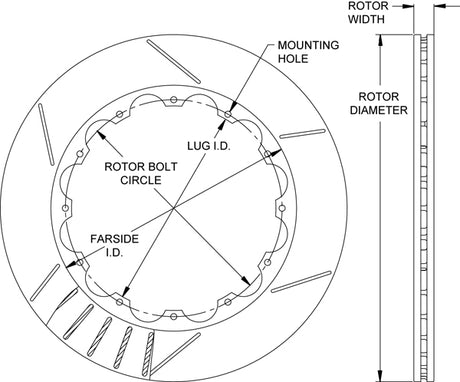 ROTOR WIDTH

MOUNTING HOLE

ROTOR DIAMETER

LUG I.D.

ROTOR BOLT CIRCLE

FARSIDE I.D.