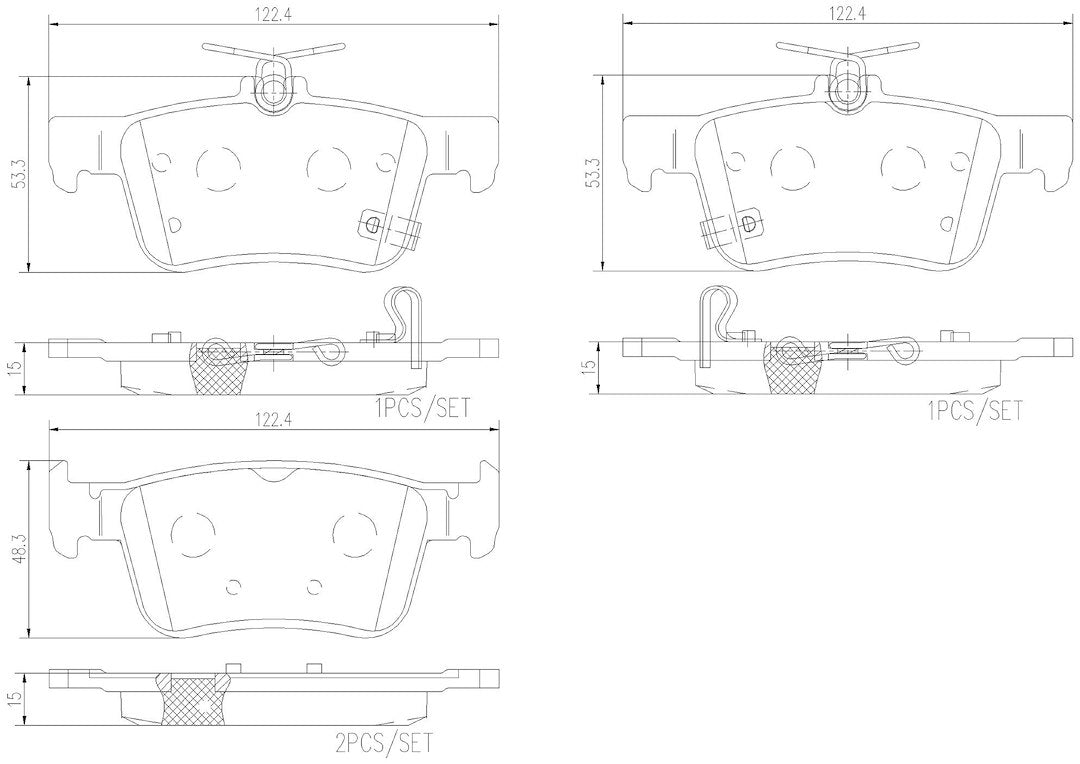 122.4

53.3

15

1PCS/SET

122.4

53.3

15

1PCS/SET

122.4

48.3

15

2PCS/SET