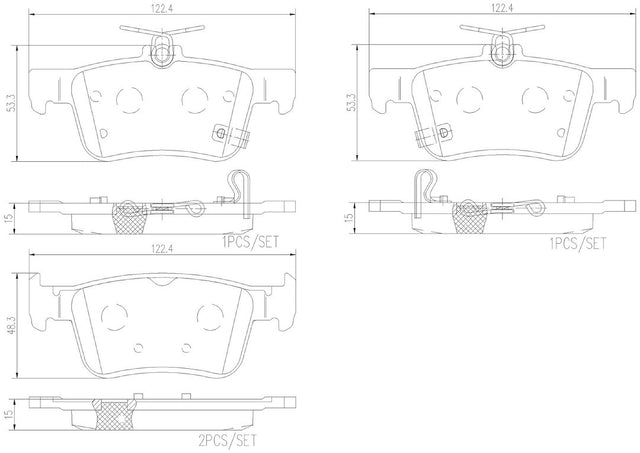 122.4

53.3

15

1PCS/SET

122.4

53.3

15

1PCS/SET

122.4

48.3

15

2PCS/SET