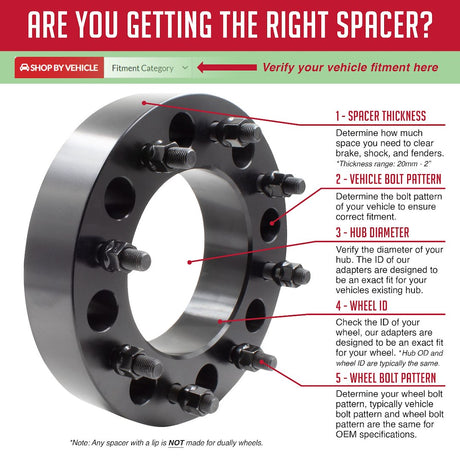 ARE YOU GETTING THE RIGHT SPACER?

SHOP BY VEHICLE Fitment Category Verify your vehicle fitment here

1 - SPACER THICKNESS
Determine how much space you need to clear brake, shock, and fenders. *Thickness range: 20mm - 2"

2 - VEHICLE BOLT PATTERN
Determine the bolt pattern of your vehicle to ensure correct fitment.

3 - HUB DIAMETER
Verify the diameter of your hub. The ID of our adapters are designed to be an exact fit for your vehicles existing hub.

4 - WHEEL ID
Check the ID of your wheel, our adapters are designed to be an exact fit for your wheel. *Hub OD and wheel ID are typically the same.

5 - WHEEL BOLT PATTERN
Determine your wheel bolt pattern, typically vehicle bolt pattern and wheel bolt pattern are the same for OEM specifications.

*Note: Any spacer with a lip is NOT made for dually wheels.