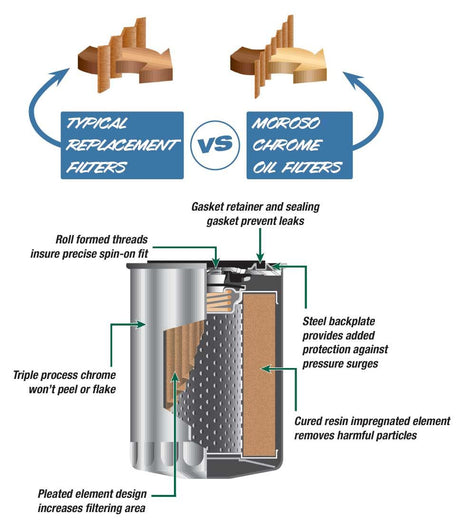 TYPICAL REPLACEMENT FILTERS

VS

MOROSO CHROME OIL FILTERS

Gasket retainer and sealing gasket prevent leaks

Roll formed threads insure precise spin-on fit

Steel backplate provides added protection against pressure surges

Triple process chrome won't peel or flake

Cured resin impregnated element removes harmful particles

Pleated element design increases filtering area