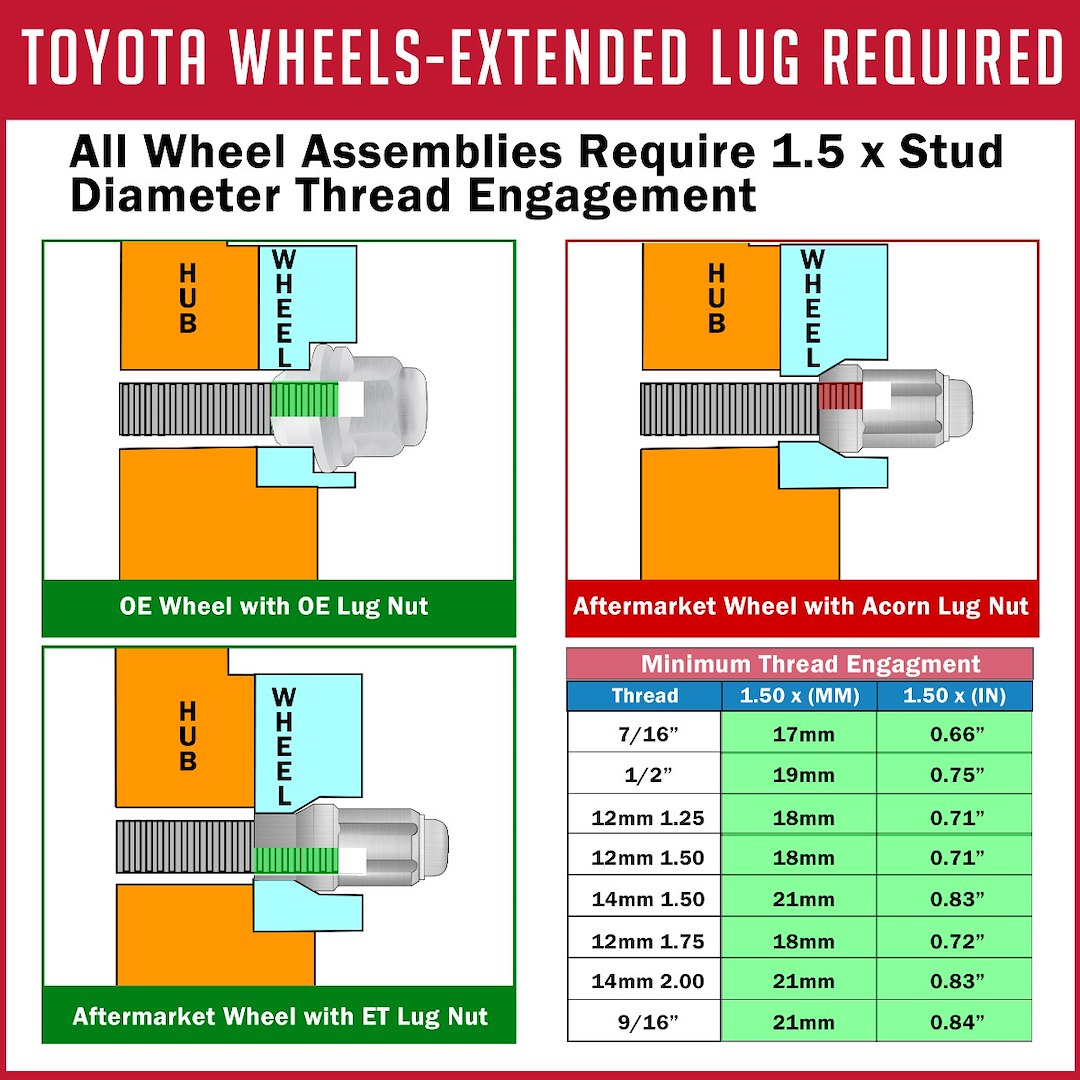 TOYOTA WHEELS-EXTENDED LUG REQUIRED

All Wheel Assemblies Require 1.5 x Stud Diameter Thread Engagement

HUB

WHEEL

OE Wheel with OE Lug Nut

HUB

WHEEL

Aftermarket Wheel with Acorn Lug Nut

HUB

WHEEL

Aftermarket Wheel with ET Lug Nut

Minimum Thread Engagment

| Thread | 1.50 x (MM) | 1.50 x (IN) |
|---|---|---|
| 7/16” | 17mm | 0.66” |
| 1/2” | 19mm | 0.75” |
| 12mm 1.25 | 18mm | 0.71” |
| 12mm 1.50 | 18mm | 0.71” |
| 14mm 1.50 | 21mm | 0.83” |
| 12mm 1.75 | 18mm | 0.72” |
| 14mm 2.00 | 21mm | 0.83” |
| 9/16” | 21mm | 0.84” |