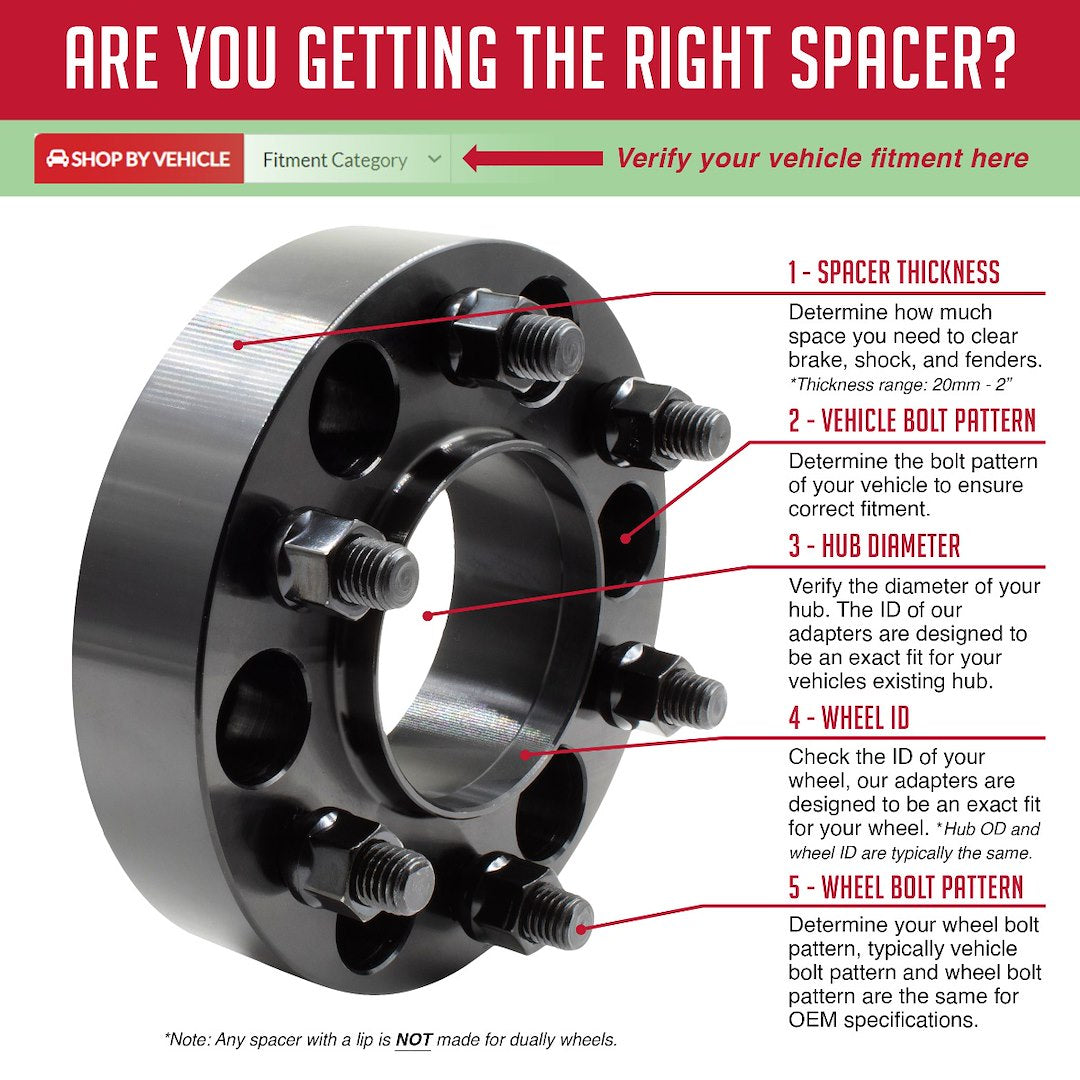 ARE YOU GETTING THE RIGHT SPACER?

SHOP BY VEHICLE

Fitment Category

Verify your vehicle fitment here

1 - SPACER THICKNESS

Determine how much space you need to clear brake, shock, and fenders. *Thickness range: 20mm - 2"

2 - VEHICLE BOLT PATTERN

Determine the bolt pattern of your vehicle to ensure correct fitment.

3 - HUB DIAMETER

Verify the diameter of your hub. The ID of our adapters are designed to be an exact fit for your vehicles existing hub.

4 - WHEEL ID

Check the ID of your wheel, our adapters are designed to be an exact fit for your wheel. *Hub OD and wheel ID are typically the same.

5 - WHEEL BOLT PATTERN

Determine your wheel bolt pattern, typically vehicle bolt pattern and wheel bolt pattern are the same for OEM specifications.

*Note: Any spacer with a lip is NOT made for dually wheels.