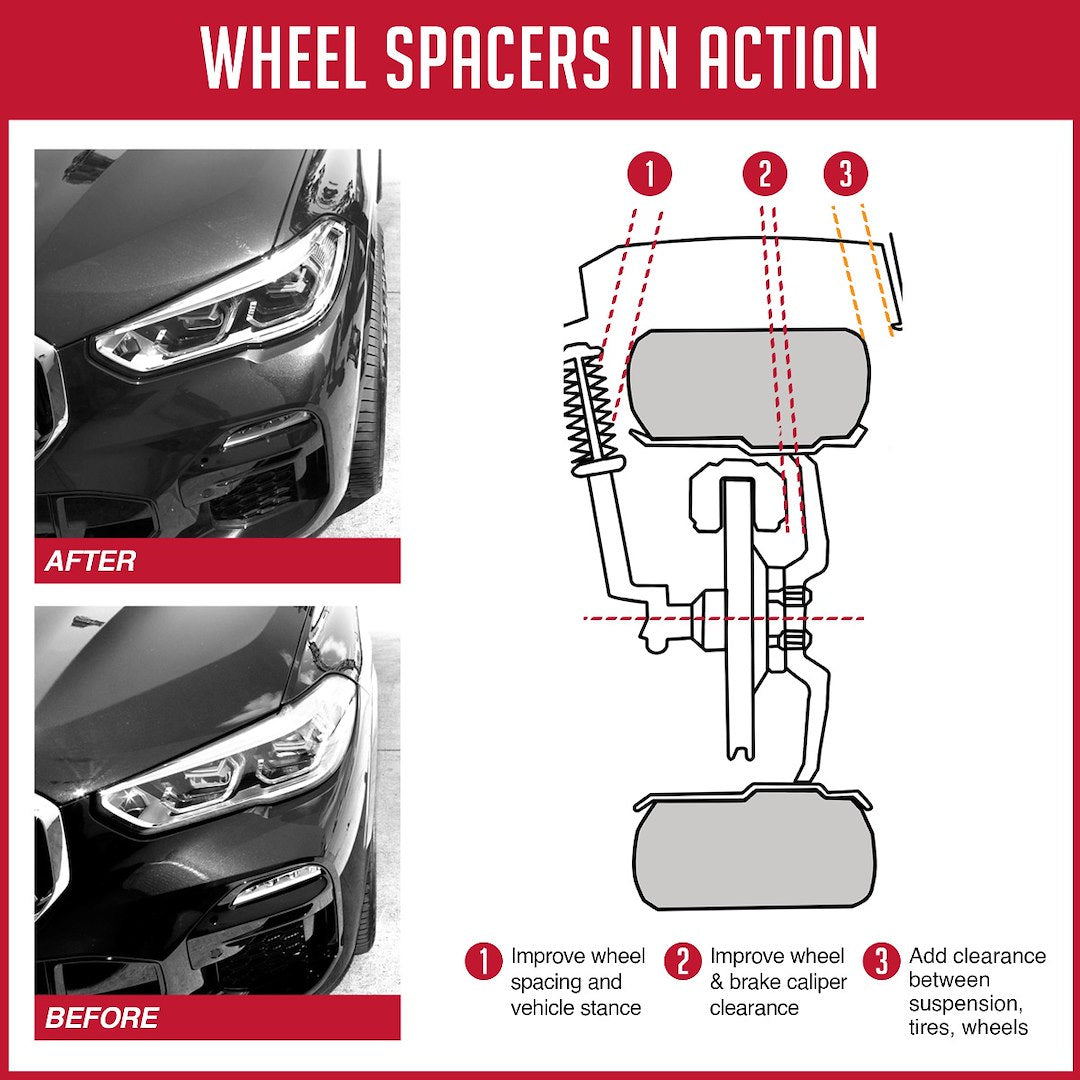 WHEEL SPACERS IN ACTION

AFTER

BEFORE

1 2 3

1 Improve wheel spacing and vehicle stance

2 Improve wheel & brake caliper clearance

3 Add clearance between suspension, tires, wheels