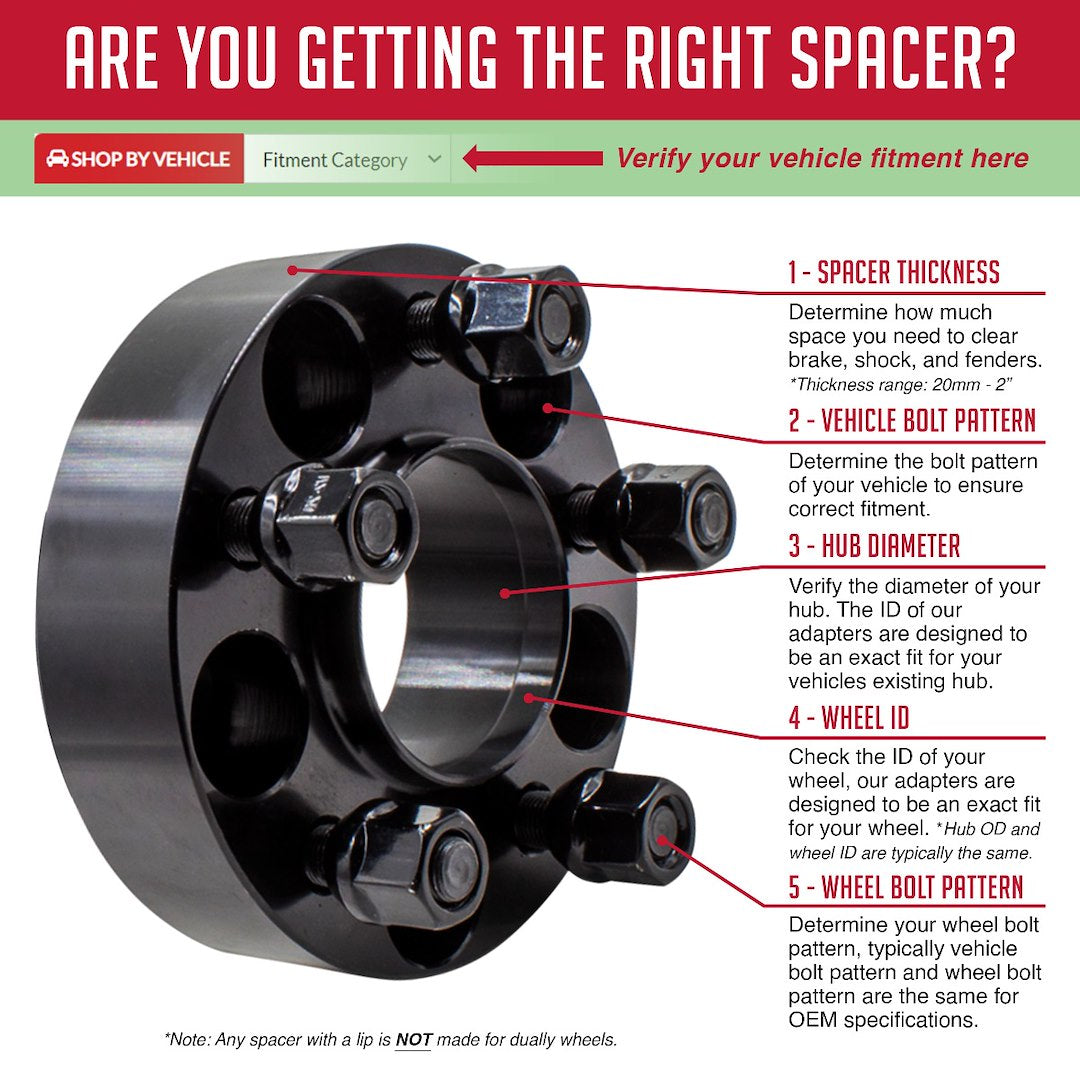 ARE YOU GETTING THE RIGHT SPACER?

SHOP BY VEHICLE Fitment Category Verify your vehicle fitment here

1 - SPACER THICKNESS
Determine how much space you need to clear brake, shock, and fenders. *Thickness range: 20mm - 2"

2 - VEHICLE BOLT PATTERN
Determine the bolt pattern of your vehicle to ensure correct fitment.

3 - HUB DIAMETER
Verify the diameter of your hub. The ID of our adapters are designed to be an exact fit for your vehicles existing hub.

4 - WHEEL ID
Check the ID of your wheel, our adapters are designed to be an exact fit for your wheel. *Hub OD and wheel ID are typically the same.

5 - WHEEL BOLT PATTERN
Determine your wheel bolt pattern, typically vehicle bolt pattern and wheel bolt pattern are the same for OEM specifications.

*Note: Any spacer with a lip is NOT made for dually wheels.