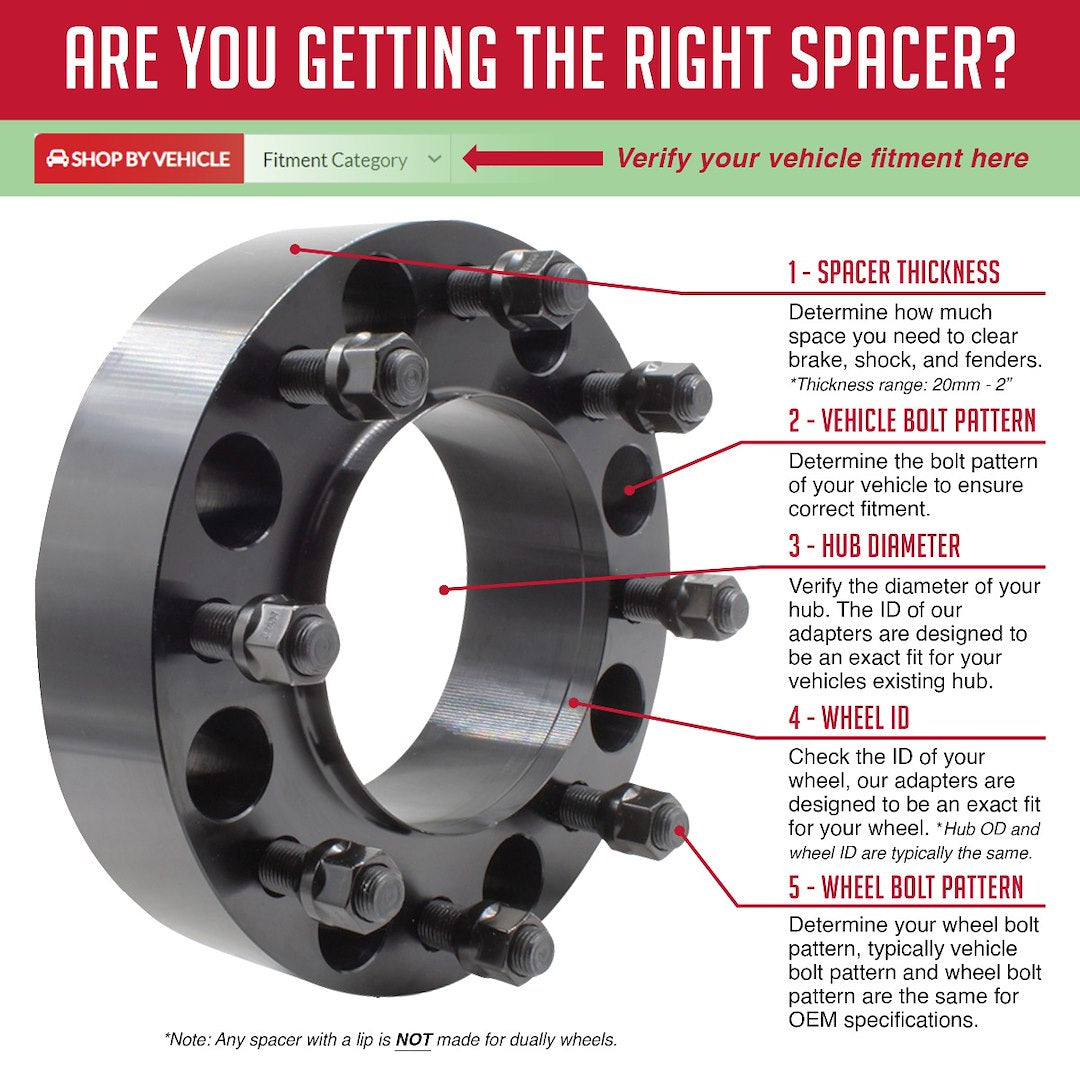 ARE YOU GETTING THE RIGHT SPACER?

SHOP BY VEHICLE

Fitment Category

Verify your vehicle fitment here

1 - SPACER THICKNESS

Determine how much space you need to clear brake, shock, and fenders. *Thickness range: 20mm - 2"

2 - VEHICLE BOLT PATTERN

Determine the bolt pattern of your vehicle to ensure correct fitment.

3 - HUB DIAMETER

Verify the diameter of your hub. The ID of our adapters are designed to be an exact fit for your vehicles existing hub.

4 - WHEEL ID

Check the ID of your wheel, our adapters are designed to be an exact fit for your wheel. *Hub OD and wheel ID are typically the same.

5 - WHEEL BOLT PATTERN

Determine your wheel bolt pattern, typically vehicle bolt pattern and wheel bolt pattern are the same for OEM specifications.

*Note: Any spacer with a lip is NOT made for dually wheels.