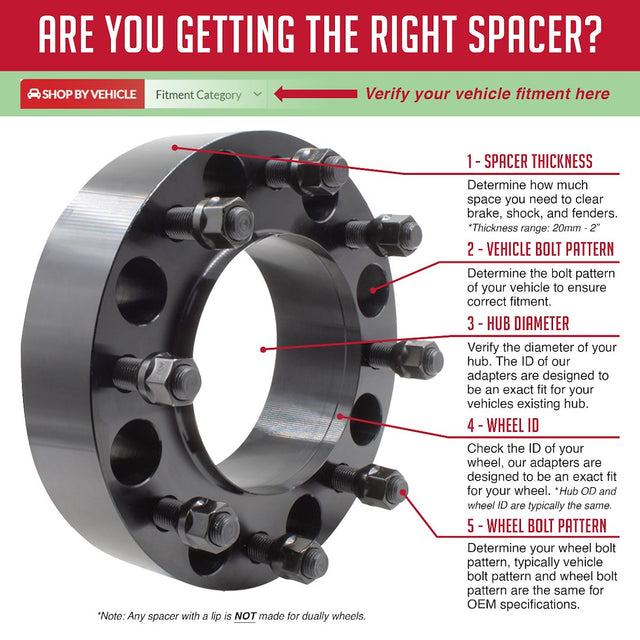 ARE YOU GETTING THE RIGHT SPACER?

SHOP BY VEHICLE Fitment Category Verify your vehicle fitment here

1 - SPACER THICKNESS
Determine how much space you need to clear brake, shock, and fenders. *Thickness range: 20mm - 2"

2 - VEHICLE BOLT PATTERN
Determine the bolt pattern of your vehicle to ensure correct fitment.

3 - HUB DIAMETER
Verify the diameter of your hub. The ID of our adapters are designed to be an exact fit for your vehicles existing hub.

4 - WHEEL ID
Check the ID of your wheel, our adapters are designed to be an exact fit for your wheel. *Hub OD and wheel ID are typically the same.

5 - WHEEL BOLT PATTERN
Determine your wheel bolt pattern, typically vehicle bolt pattern and wheel bolt pattern are the same for OEM specifications.

*Note: Any spacer with a lip is NOT made for dually wheels.