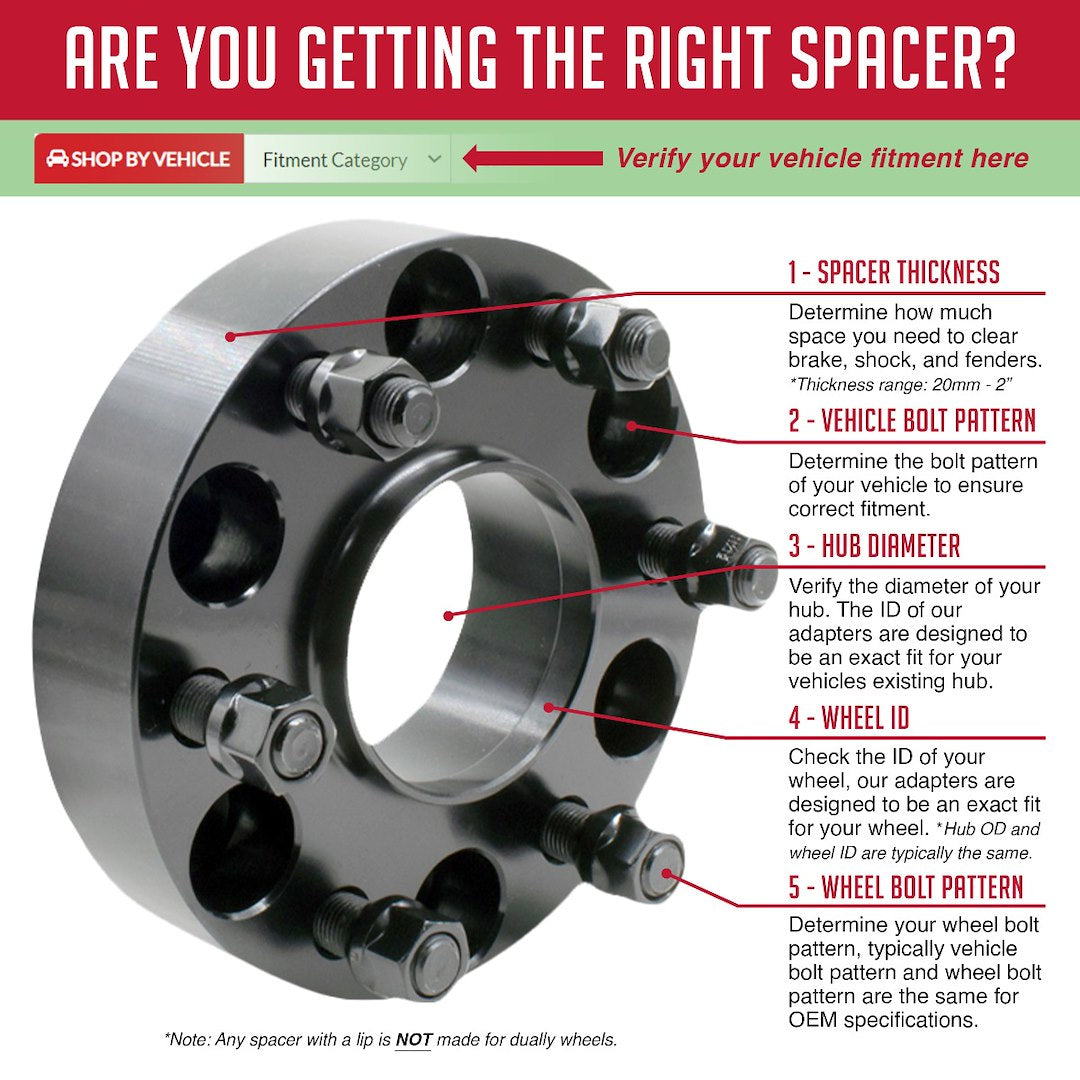 ARE YOU GETTING THE RIGHT SPACER?

SHOP BY VEHICLE

Fitment Category

Verify your vehicle fitment here

1 - SPACER THICKNESS

Determine how much space you need to clear brake, shock, and fenders. *Thickness range: 20mm - 2"

2 - VEHICLE BOLT PATTERN

Determine the bolt pattern of your vehicle to ensure correct fitment.

3 - HUB DIAMETER

Verify the diameter of your hub. The ID of our adapters are designed to be an exact fit for your vehicles existing hub.

4 - WHEEL ID

Check the ID of your wheel, our adapters are designed to be an exact fit for your wheel. *Hub OD and wheel ID are typically the same.

5 - WHEEL BOLT PATTERN

Determine your wheel bolt pattern, typically vehicle bolt pattern and wheel bolt pattern are the same for OEM specifications.

*Note: Any spacer with a lip is NOT made for dually wheels.