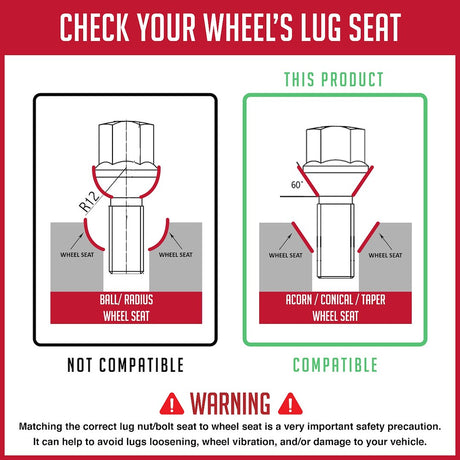 CHECK YOUR WHEEL'S LUG SEAT

R12

WHEEL SEAT

WHEEL SEAT

BALL/ RADIUS WHEEL SEAT

NOT COMPATIBLE

THIS PRODUCT

60°

WHEEL SEAT

WHEEL SEAT

ACORN / CONICAL / TAPER WHEEL SEAT

COMPATIBLE

WARNING

Matching the correct lug nut/bolt seat to wheel seat is a very important safety precaution. It can help to avoid lugs loosening, wheel vibration, and/or damage to your vehicle.