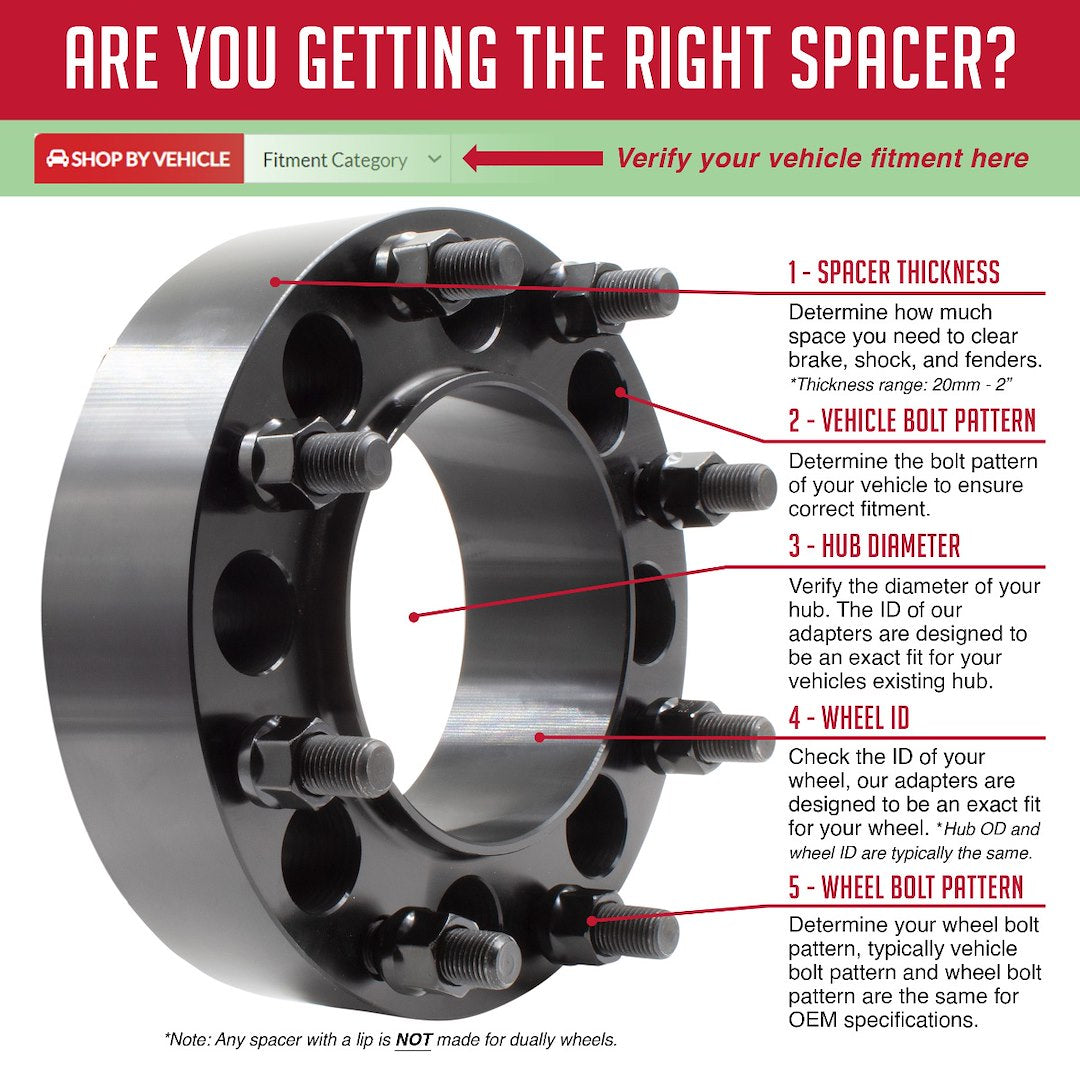 ARE YOU GETTING THE RIGHT SPACER?

SHOP BY VEHICLE Fitment Category

Verify your vehicle fitment here

1 - SPACER THICKNESS

Determine how much space you need to clear brake, shock, and fenders. *Thickness range: 20mm - 2"

2 - VEHICLE BOLT PATTERN

Determine the bolt pattern of your vehicle to ensure correct fitment.

3 - HUB DIAMETER

Verify the diameter of your hub. The ID of our adapters are designed to be an exact fit for your vehicles existing hub.

4 - WHEEL ID

Check the ID of your wheel, our adapters are designed to be an exact fit for your wheel. *Hub OD and wheel ID are typically the same.

5 - WHEEL BOLT PATTERN

Determine your wheel bolt pattern, typically vehicle bolt pattern and wheel bolt pattern are the same for OEM specifications.

*Note: Any spacer with a lip is NOT made for dually wheels.