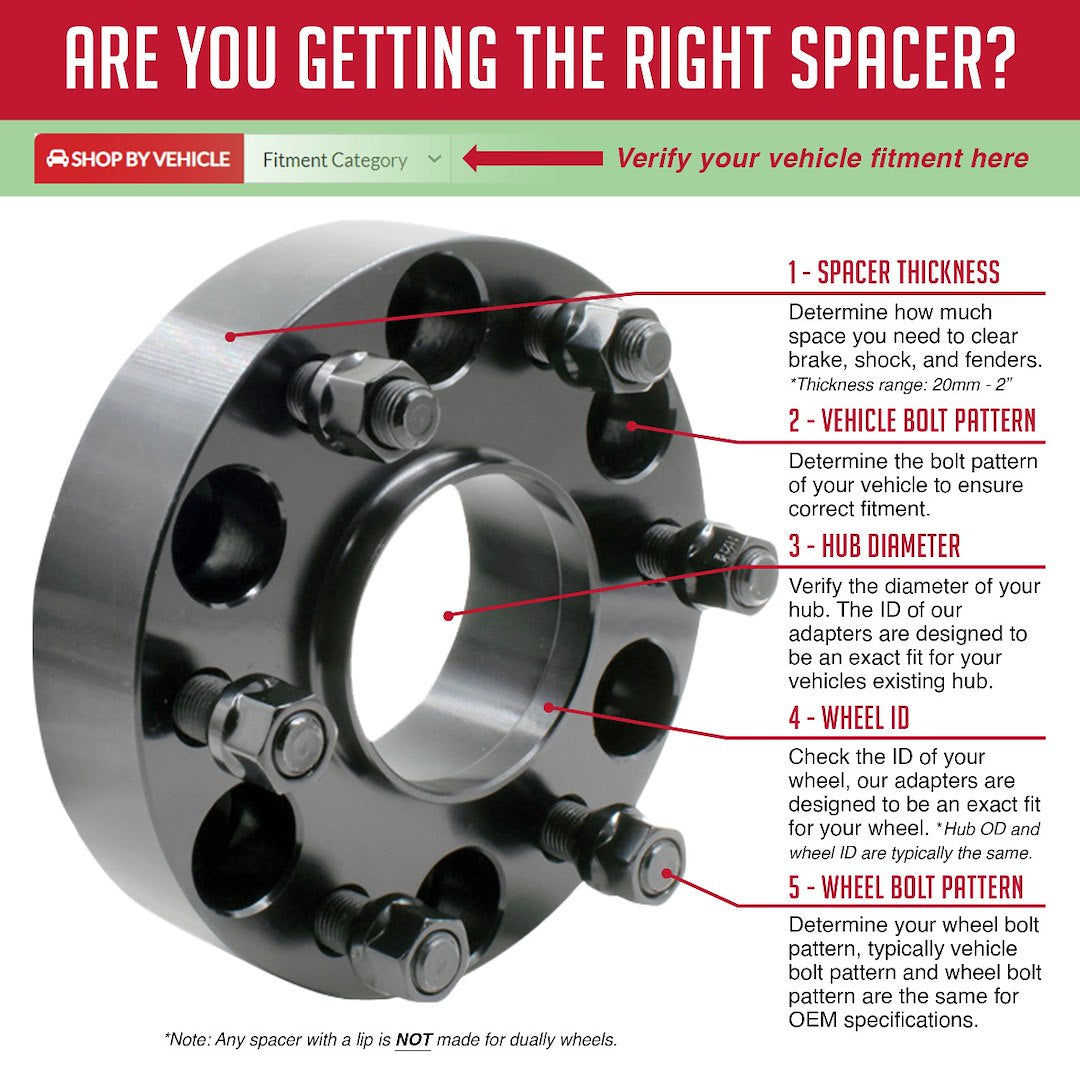 ARE YOU GETTING THE RIGHT SPACER?

SHOP BY VEHICLE

Fitment Category

Verify your vehicle fitment here

1 - SPACER THICKNESS

Determine how much space you need to clear brake, shock, and fenders. *Thickness range: 20mm - 2"

2 - VEHICLE BOLT PATTERN

Determine the bolt pattern of your vehicle to ensure correct fitment.

3 - HUB DIAMETER

Verify the diameter of your hub. The ID of our adapters are designed to be an exact fit for your vehicles existing hub.

4 - WHEEL ID

Check the ID of your wheel, our adapters are designed to be an exact fit for your wheel. *Hub OD and wheel ID are typically the same.

5 - WHEEL BOLT PATTERN

Determine your wheel bolt pattern, typically vehicle bolt pattern and wheel bolt pattern are the same for OEM specifications.

*Note: Any spacer with a lip is NOT made for dually wheels.