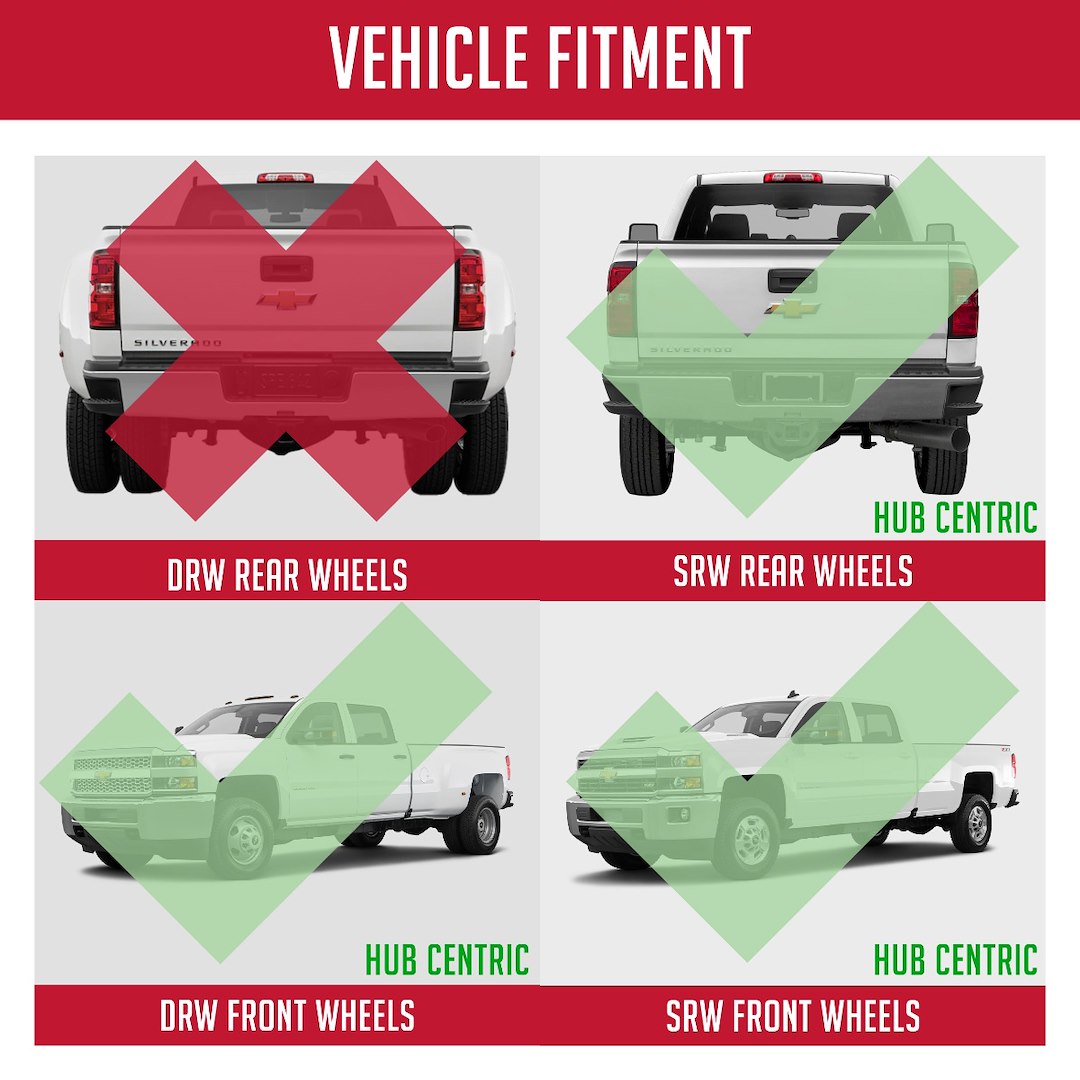 VEHICLE FITMENT

SILVERADO

DRW REAR WHEELS

SILVERADO

HUB CENTRIC

SRW REAR WHEELS

HUB CENTRIC

DRW FRONT WHEELS

HUB CENTRIC

SRW FRONT WHEELS