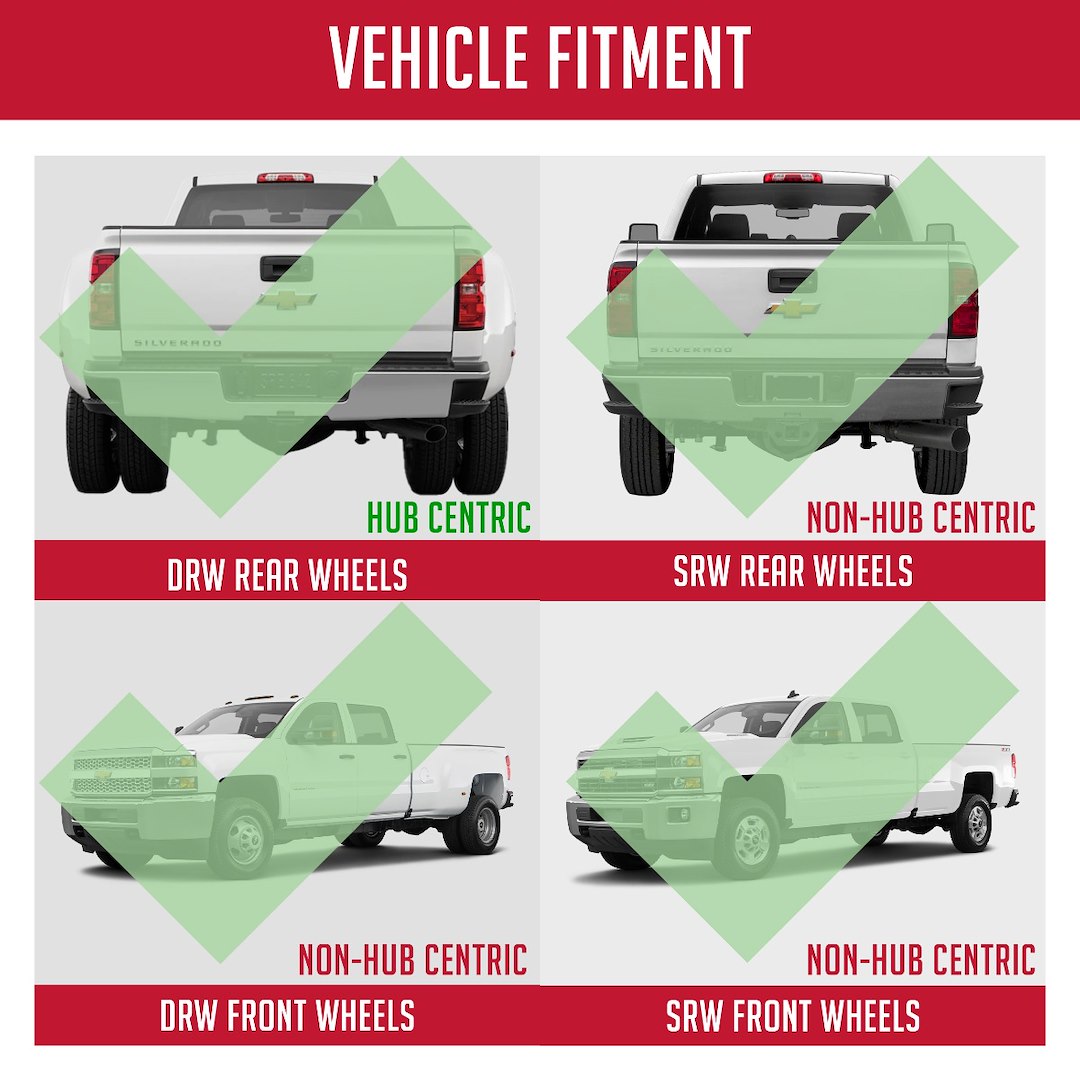 VEHICLE FITMENT

SILVERADO

HUB CENTRIC

DRW REAR WHEELS

SILVERADO

NON-HUB CENTRIC

SRW REAR WHEELS

NON-HUB CENTRIC

DRW FRONT WHEELS

NON-HUB CENTRIC

SRW FRONT WHEELS