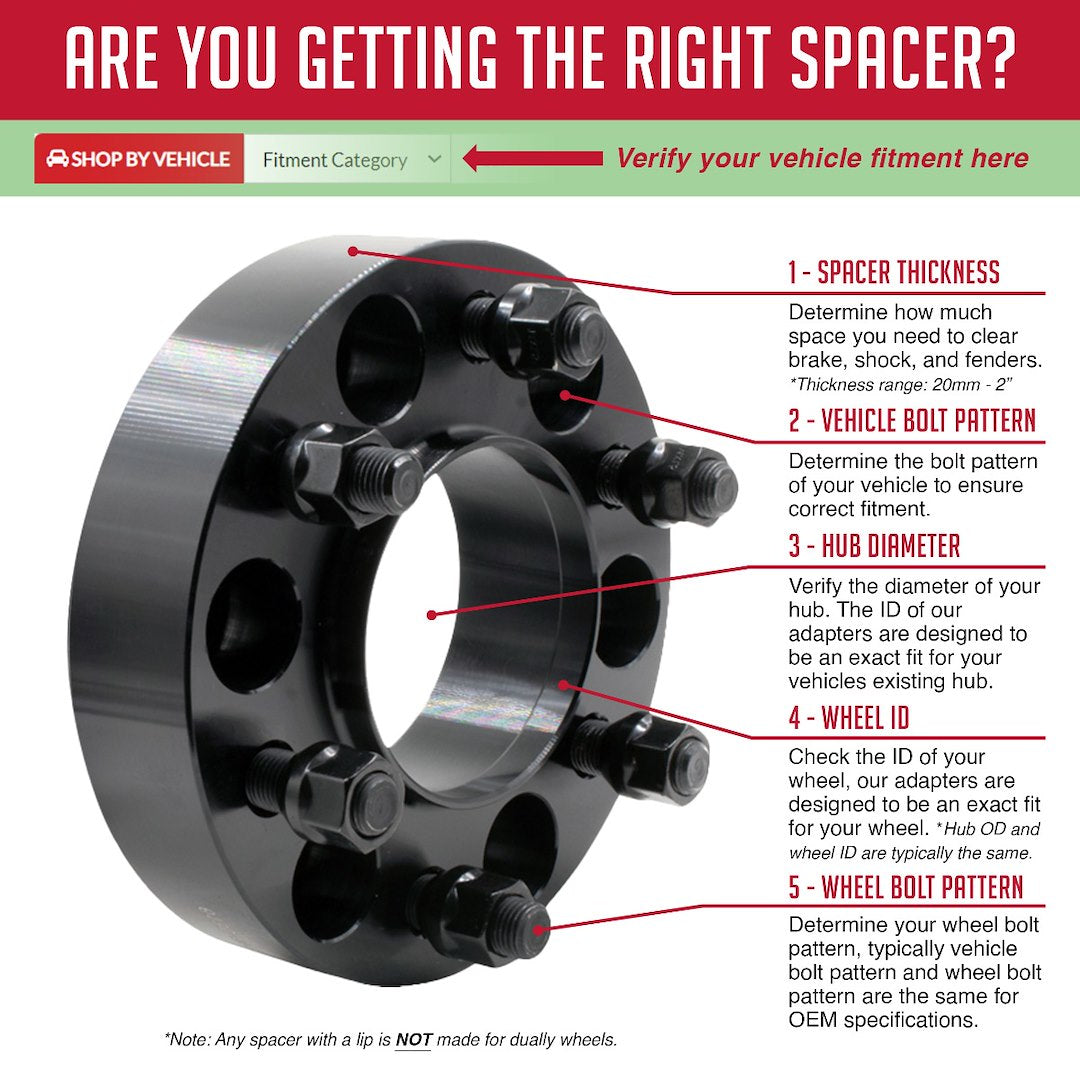 ARE YOU GETTING THE RIGHT SPACER?

SHOP BY VEHICLE

Fitment Category

Verify your vehicle fitment here

1 - SPACER THICKNESS

Determine how much space you need to clear brake, shock, and fenders. *Thickness range: 20mm - 2"

2 - VEHICLE BOLT PATTERN

Determine the bolt pattern of your vehicle to ensure correct fitment.

3 - HUB DIAMETER

Verify the diameter of your hub. The ID of our adapters are designed to be an exact fit for your vehicles existing hub.

4 - WHEEL ID

Check the ID of your wheel, our adapters are designed to be an exact fit for your wheel. *Hub OD and wheel ID are typically the same.

5 - WHEEL BOLT PATTERN

Determine your wheel bolt pattern, typically vehicle bolt pattern and wheel bolt pattern are the same for OEM specifications.

*Note: Any spacer with a lip is NOT made for dually wheels.