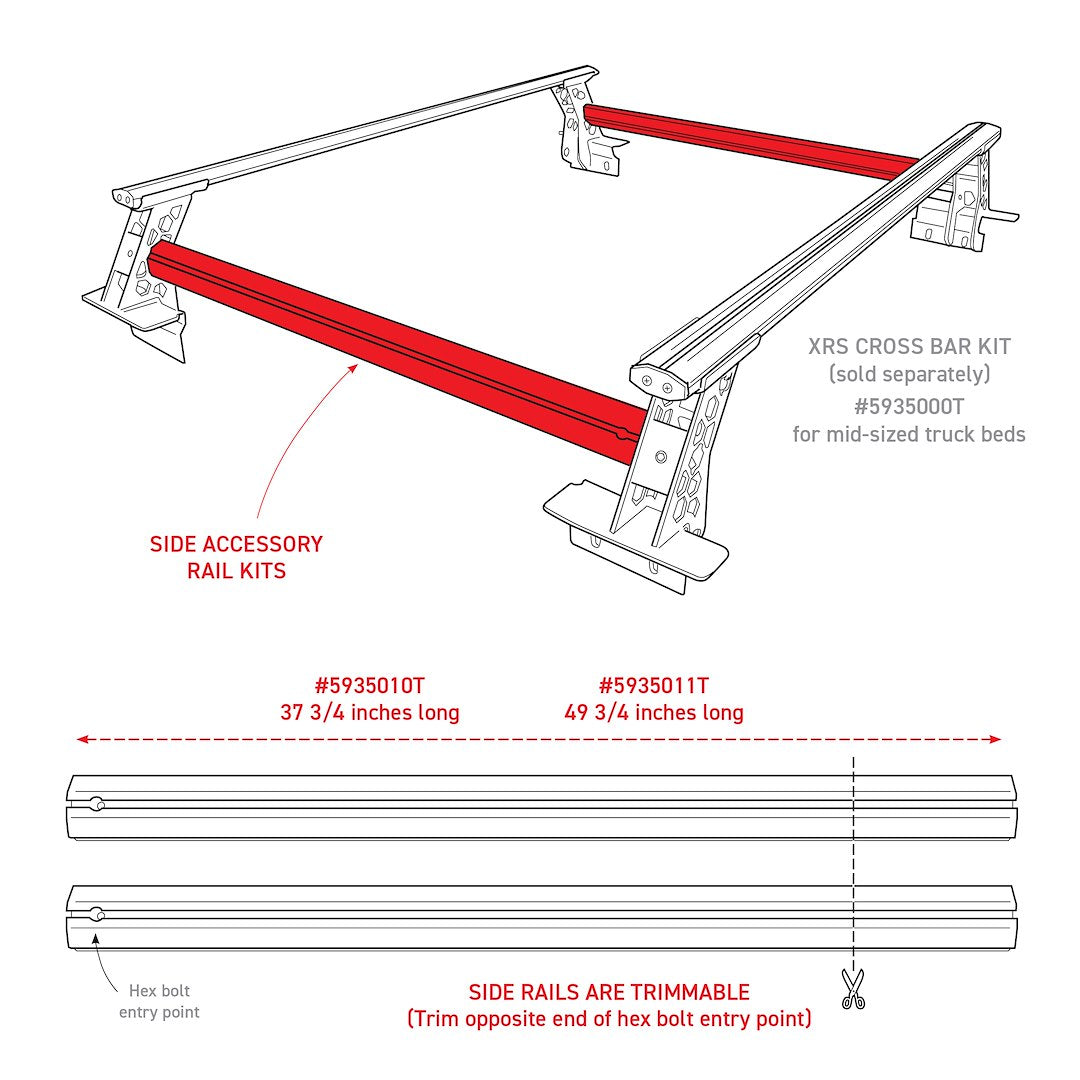 XRS CROSS BAR KIT
(sold separately)
#5935000T
for mid-sized truck beds

SIDE ACCESSORY
RAIL KITS

#5935010T
37 3/4 inches long

#5935011T
49 3/4 inches long

Hex bolt
entry point

SIDE RAILS ARE TRIMMABLE
(Trim opposite end of hex bolt entry point)