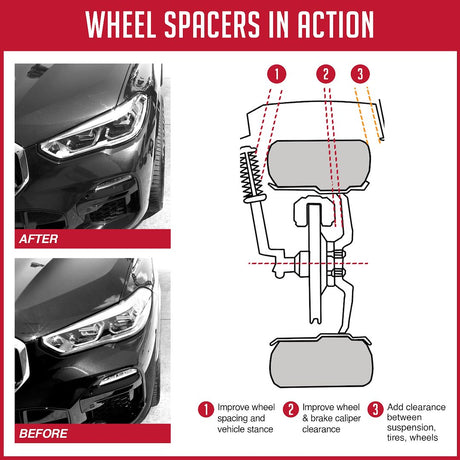 WHEEL SPACERS IN ACTION

AFTER

BEFORE

1

2

3

1 Improve wheel spacing and vehicle stance

2 Improve wheel & brake caliper clearance

3 Add clearance between suspension, tires, wheels