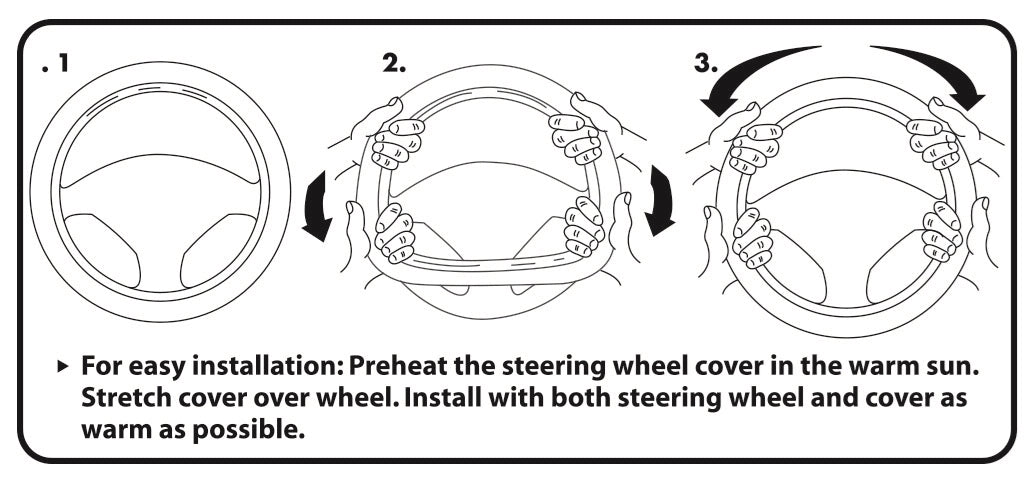 . 1

2.

3.

▸ For easy installation: Preheat the steering wheel cover in the warm sun. Stretch cover over wheel. Install with both steering wheel and cover as warm as possible.