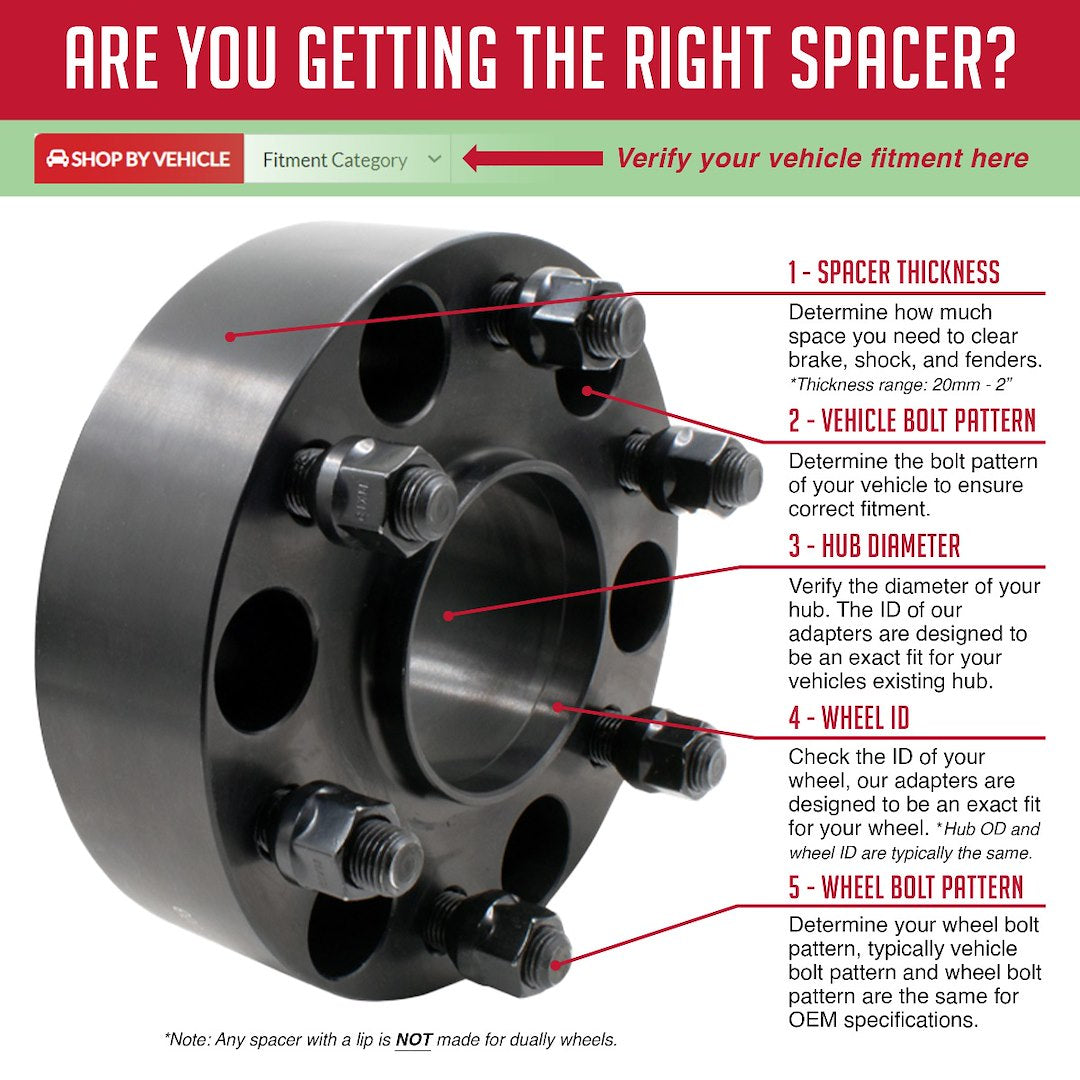 ARE YOU GETTING THE RIGHT SPACER?

SHOP BY VEHICLE
Fitment Category
Verify your vehicle fitment here

1 - SPACER THICKNESS
Determine how much space you need to clear brake, shock, and fenders.
*Thickness range: 20mm - 2"

2 - VEHICLE BOLT PATTERN
Determine the bolt pattern of your vehicle to ensure correct fitment.

3 - HUB DIAMETER
Verify the diameter of your hub. The ID of our adapters are designed to be an exact fit for your vehicles existing hub.

4 - WHEEL ID
Check the ID of your wheel, our adapters are designed to be an exact fit for your wheel. *Hub OD and wheel ID are typically the same.

5 - WHEEL BOLT PATTERN
Determine your wheel bolt pattern, typically vehicle bolt pattern and wheel bolt pattern are the same for OEM specifications.

*Note: Any spacer with a lip is NOT made for dually wheels.