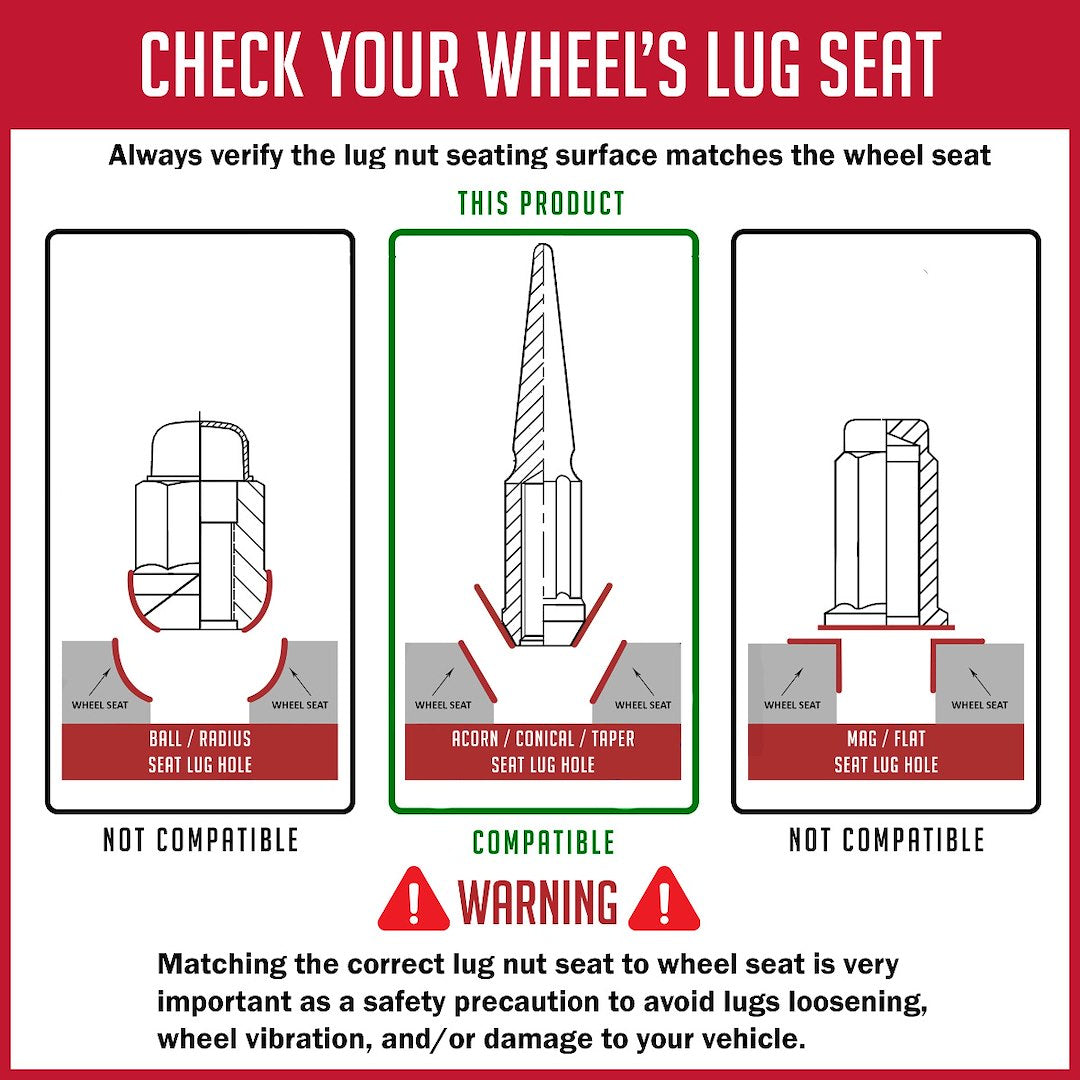 CHECK YOUR WHEEL'S LUG SEAT

Always verify the lug nut seating surface matches the wheel seat

THIS PRODUCT

WHEEL SEAT
WHEEL SEAT
BALL / RADIUS
SEAT LUG HOLE

NOT COMPATIBLE

WHEEL SEAT
WHEEL SEAT
ACORN / CONICAL / TAPER
SEAT LUG HOLE

COMPATIBLE

WHEEL SEAT
WHEEL SEAT
MAG / FLAT
SEAT LUG HOLE

NOT COMPATIBLE

WARNING

Matching the correct lug nut seat to wheel seat is very important as a safety precaution to avoid lugs loosening, wheel vibration, and/or damage to your vehicle.