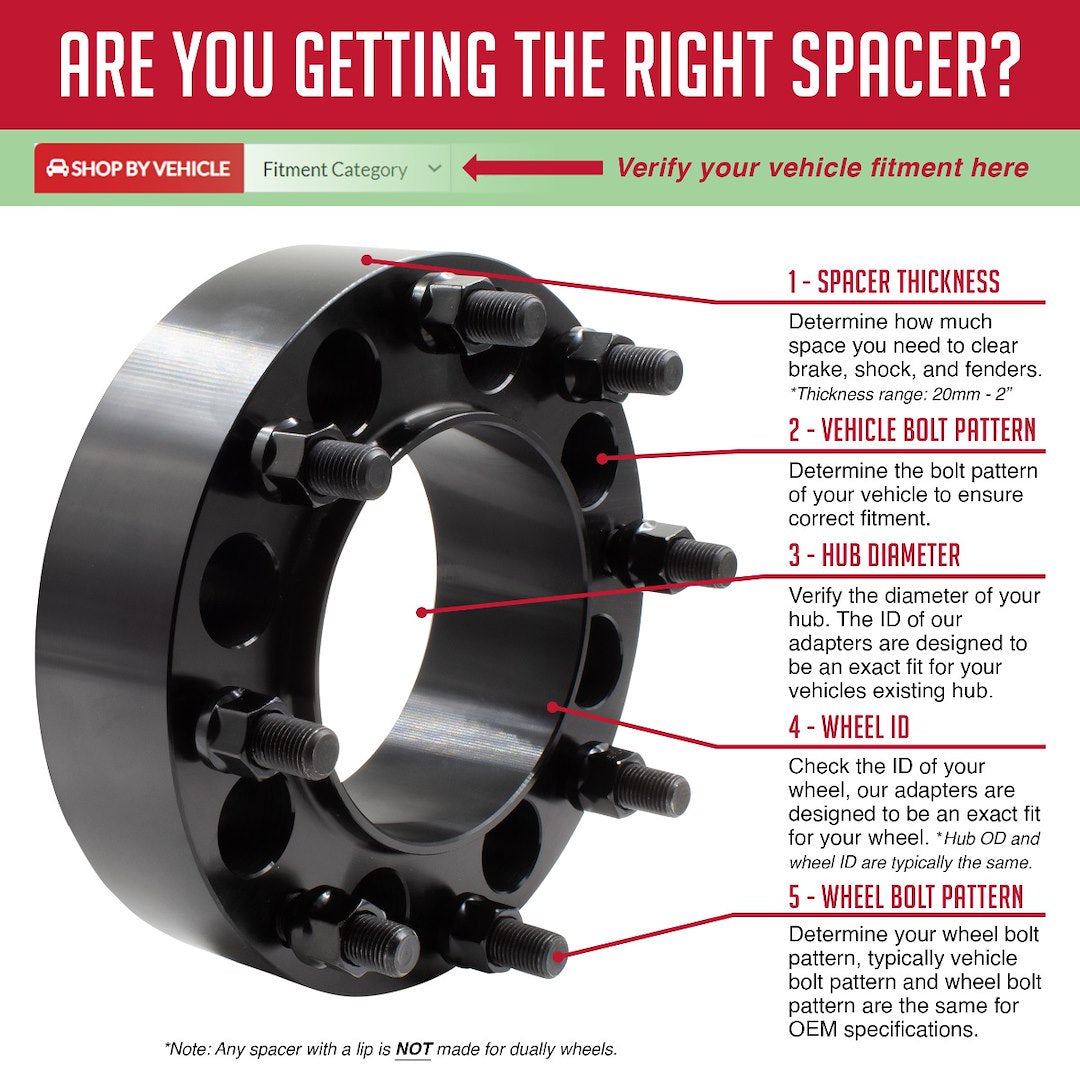 ARE YOU GETTING THE RIGHT SPACER?

SHOP BY VEHICLE

Fitment Category

Verify your vehicle fitment here

1 - SPACER THICKNESS

Determine how much space you need to clear brake, shock, and fenders. *Thickness range: 20mm - 2"

2 - VEHICLE BOLT PATTERN

Determine the bolt pattern of your vehicle to ensure correct fitment.

3 - HUB DIAMETER

Verify the diameter of your hub. The ID of our adapters are designed to be an exact fit for your vehicles existing hub.

4 - WHEEL ID

Check the ID of your wheel, our adapters are designed to be an exact fit for your wheel. *Hub OD and wheel ID are typically the same.

5 - WHEEL BOLT PATTERN

Determine your wheel bolt pattern, typically vehicle bolt pattern and wheel bolt pattern are the same for OEM specifications.

*Note: Any spacer with a lip is NOT made for dually wheels.