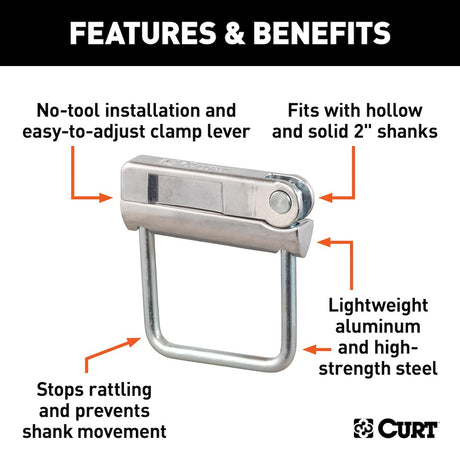 FEATURES & BENEFITS

No-tool installation and easy-to-adjust clamp lever

Fits with hollow and solid 2" shanks

Lightweight aluminum and high-strength steel

Stops rattling and prevents shank movement

CURT